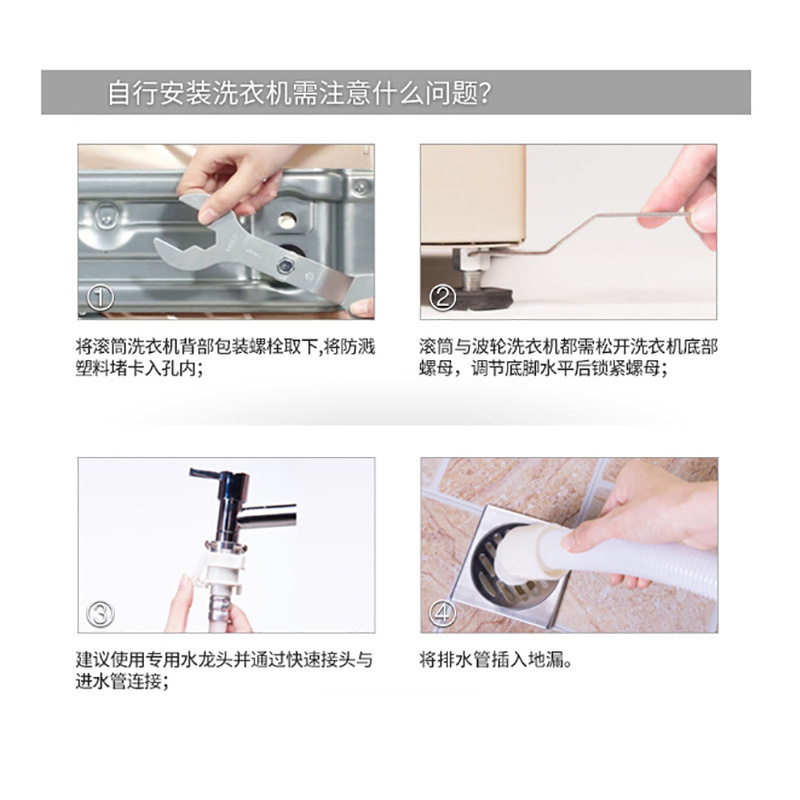 自行安装洗衣机需注意什么问题?

①

将滚筒洗衣机背部包装螺栓取下,将防溅塑料堵卡入孔内;

②

滚筒与波轮洗衣机都需松开洗衣机底部螺母，调节底脚水平后锁紧螺母;

③

建议使用专用水龙头并通过快速接头与进水管连接;

④

将排水管插入地漏。