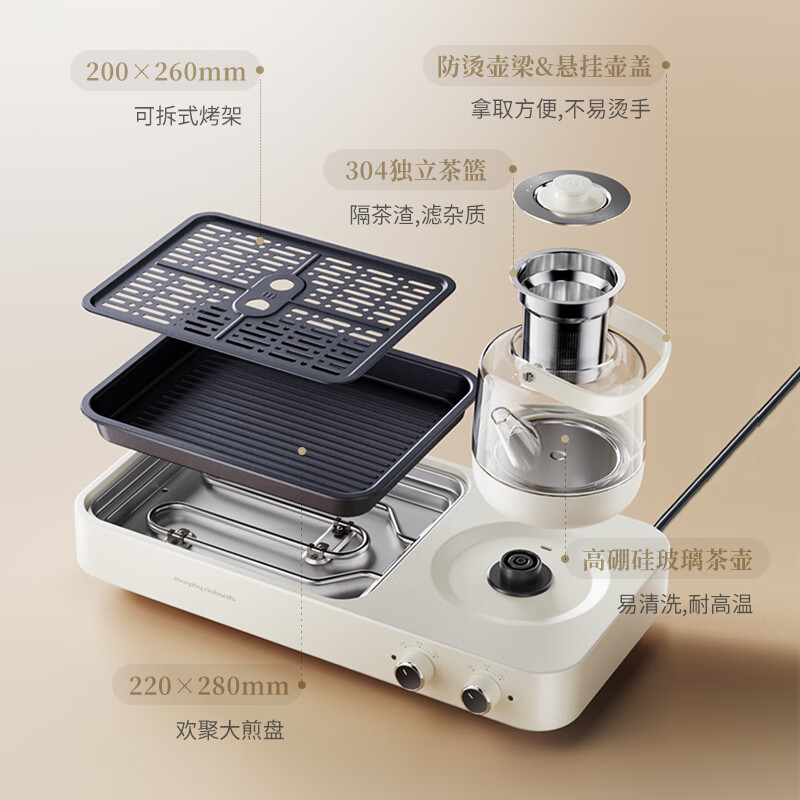 200×260mm
可拆式烤架

防烫壶梁&悬挂壶盖
拿取方便,不易烫手

304独立茶篮
隔茶渣,滤杂质

morphy richards

高硼硅玻璃茶壶
易清洗,耐高温

220×280mm
欢聚大煎盘