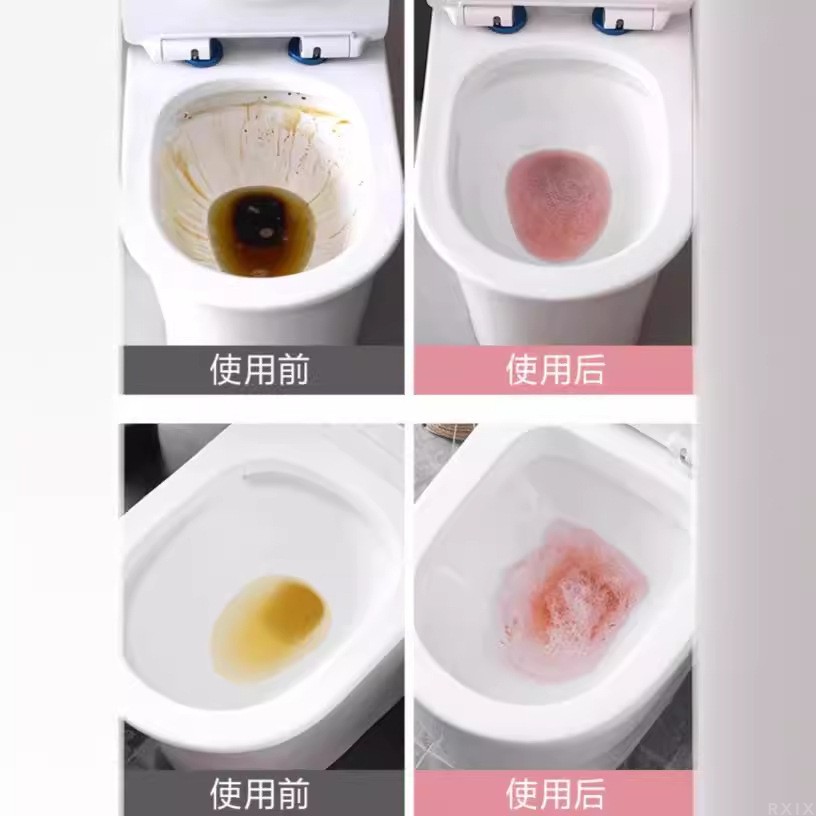 使用前

使用后

使用前

使用后

RXIX