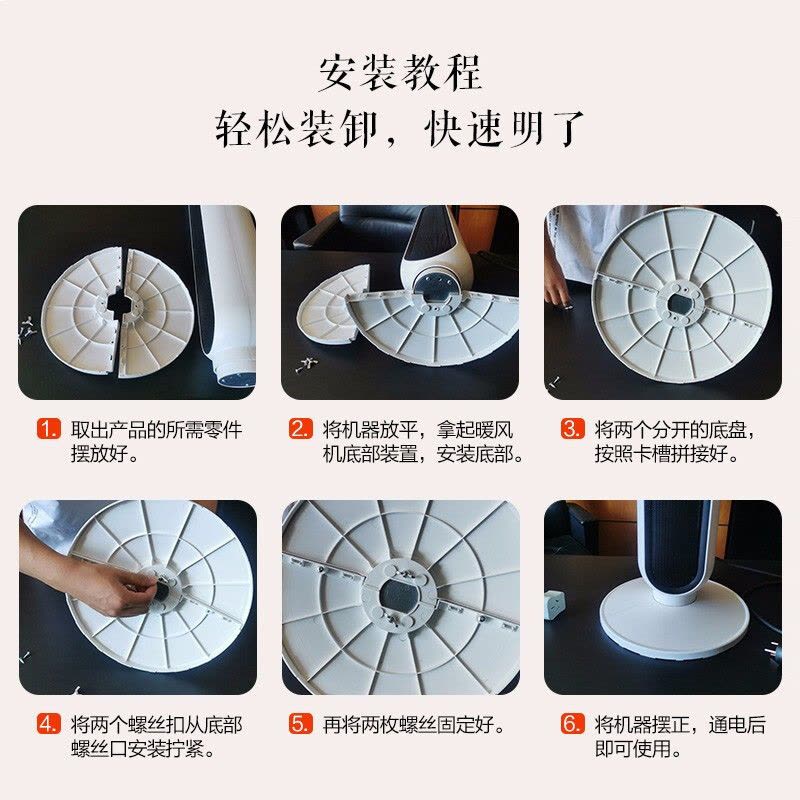 安装教程
轻松装卸，快速明了

1. 取出产品的所需零件摆放好。

2. 将机器放平，拿起暖风机底部装置，安装底部。

3. 将两个分开的底盘，按照卡槽拼接好。

4. 将两个螺丝扣从底部螺丝口安装拧紧。

5. 再将两枚螺丝固定好。

6. 将机器摆正，通电后即可使用。