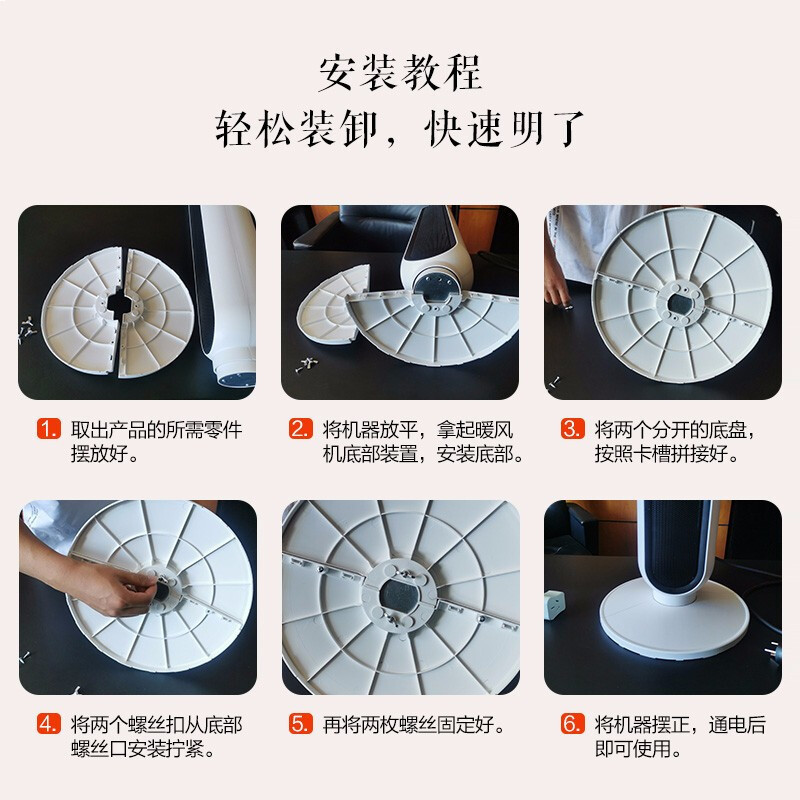 安装教程
轻松装卸，快速明了

1. 取出产品的所需零件摆放好。

2. 将机器放平，拿起暖风机底部装置，安装底部。

3. 将两个分开的底盘，按照卡槽拼接好。

4. 将两个螺丝扣从底部螺丝口安装拧紧。

5. 再将两枚螺丝固定好。

6. 将机器摆正，通电后即可使用。