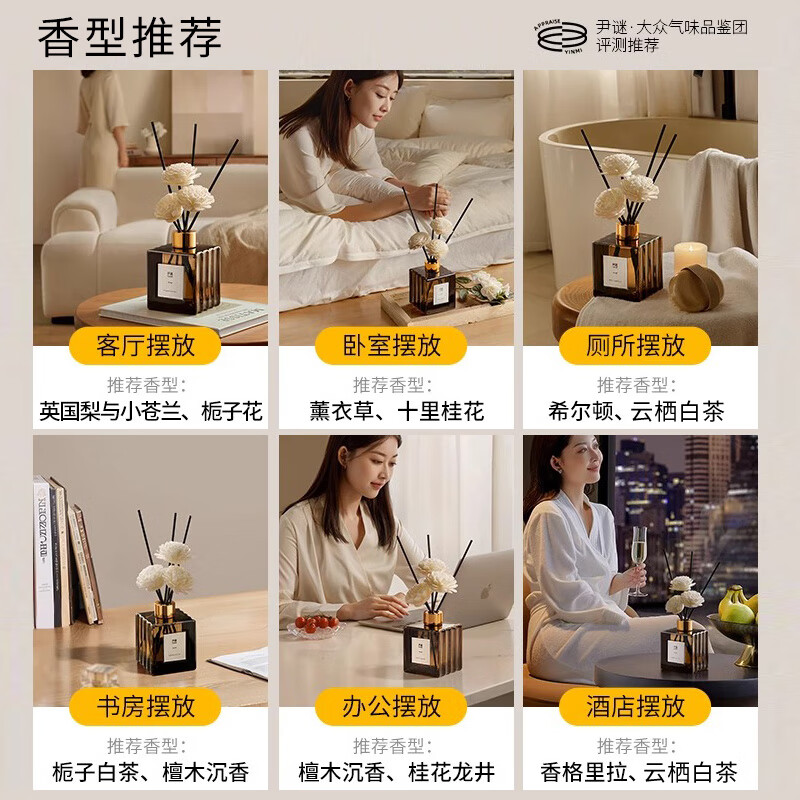 香型推荐

APPRAISE YINMI 尹谜·大众气味品鉴团 评测推荐

客厅摆放
推荐香型:
英国梨与小苍兰、栀子花

卧室摆放
推荐香型:
薰衣草、十里桂花

厕所摆放
推荐香型:
希尔顿、云栖白茶

书房摆放
推荐香型:
栀子白茶、檀木沉香

办公摆放
推荐香型:
檀木沉香、桂花龙井

酒店摆放
推荐香型:
香格里拉、云栖白茶