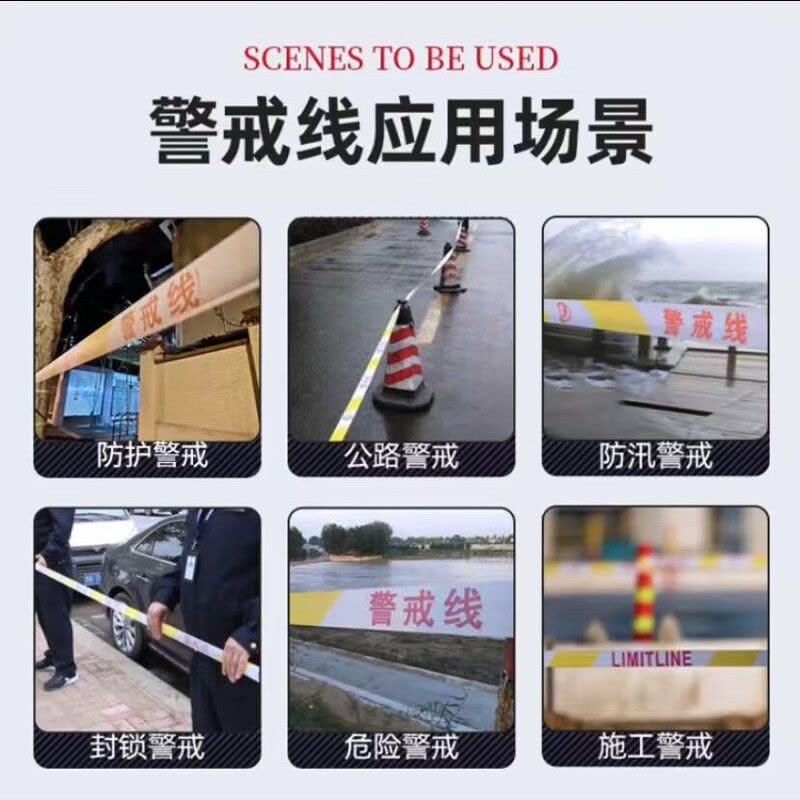 SCENES TO BE USED
警戒线应用场景

警戒线
防护警戒

公路警戒

警戒线
防汛警戒

封锁警戒

警戒线
危险警戒

LIMITLINE
施工警戒