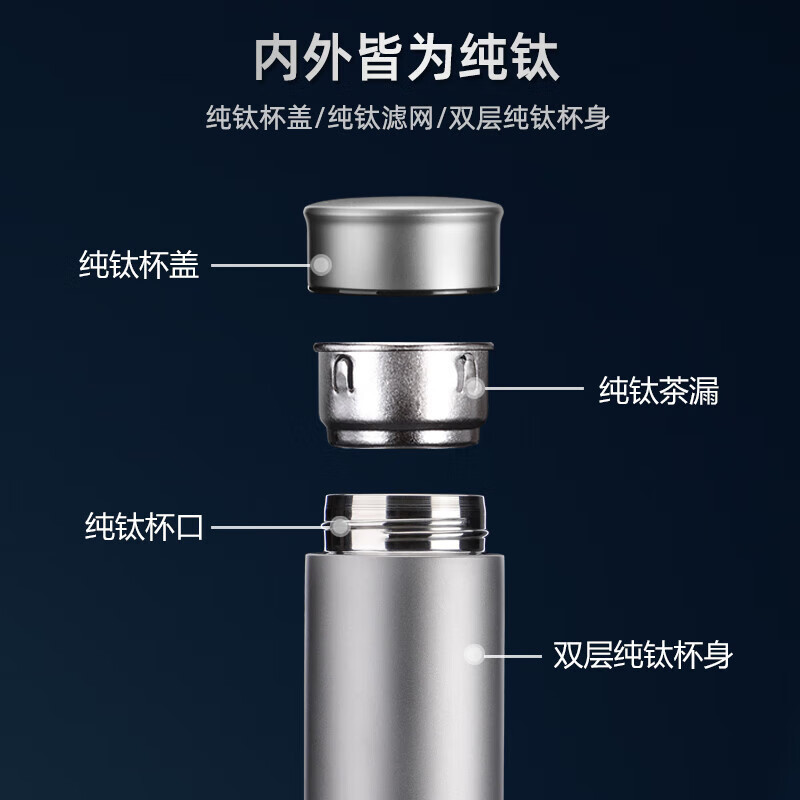 内外皆为纯钛

纯钛杯盖/纯钛滤网/双层纯钛杯身

纯钛杯盖

纯钛茶漏

纯钛杯口

双层纯钛杯身