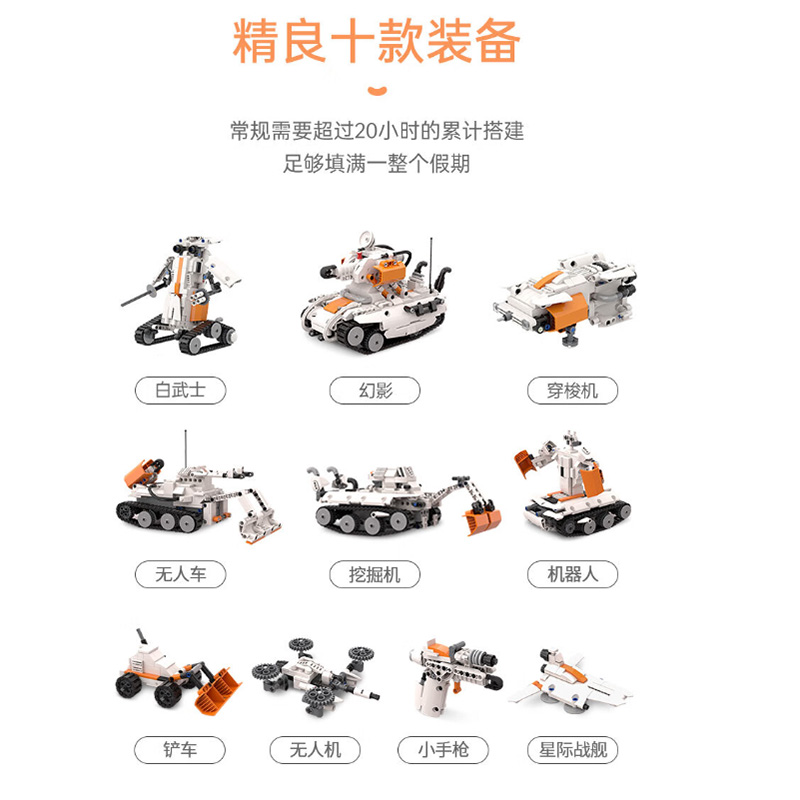 精良十款装备

常规需要超过20小时的累计搭建
足够填满一整个假期

白武士

幻影

穿梭机

无人车

挖掘机

机器人

铲车

无人机

小手枪

星际战舰