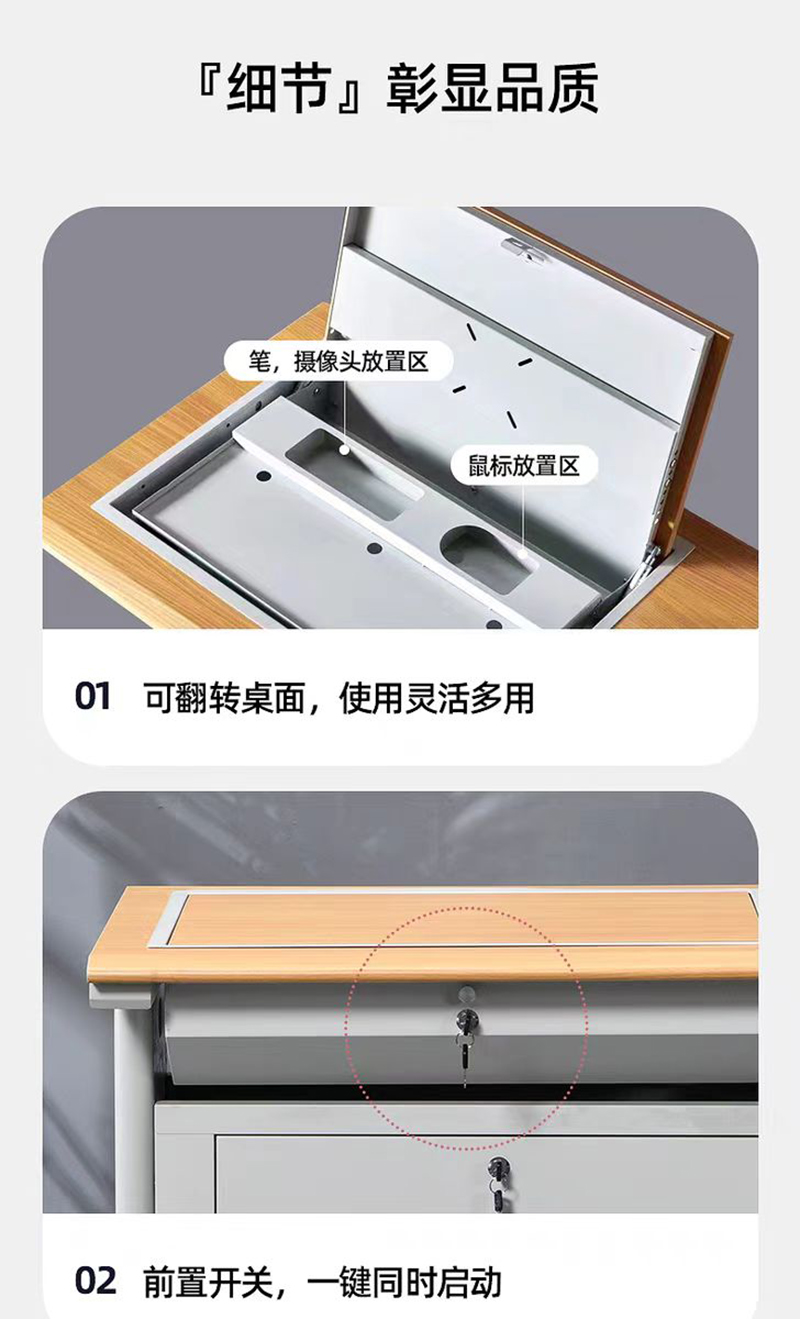 『细节』彰显品质

笔，摄像头放置区

鼠标放置区

01 可翻转桌面，使用灵活多用

02 前置开关，一键同时启动