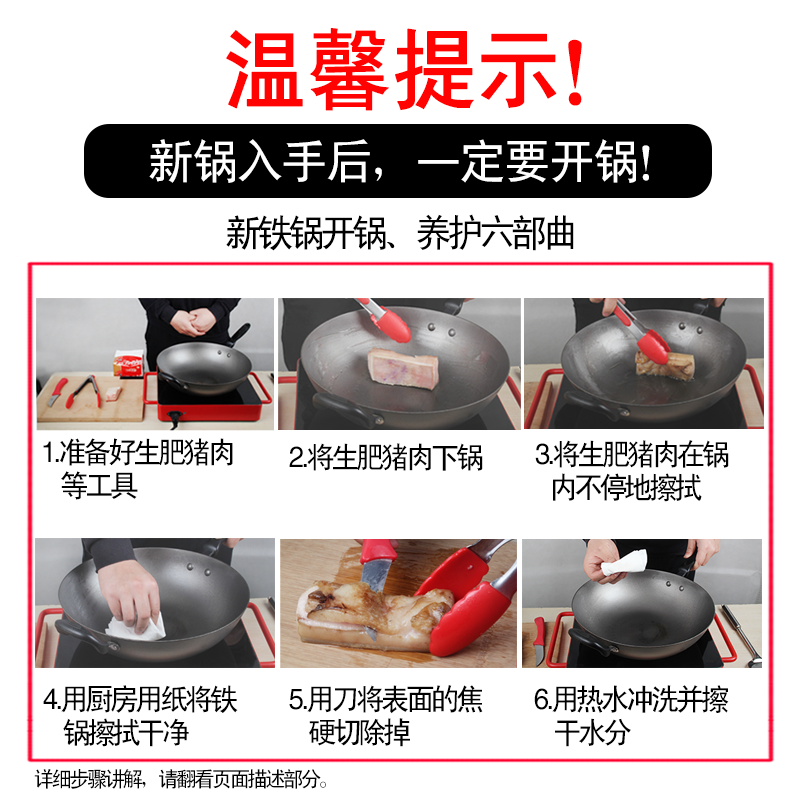 温馨提示!

新锅入手后，一定要开锅!

新铁锅开锅、养护六部曲

1.准备好生肥猪肉等工具

2.将生肥猪肉下锅

3.将生肥猪肉在锅内不停地擦拭

4.用厨房用纸将铁锅擦拭干净

5.用刀将表面的焦硬切除掉

6.用热水冲洗并擦干水分

详细步骤讲解，请翻看页面描述部分。