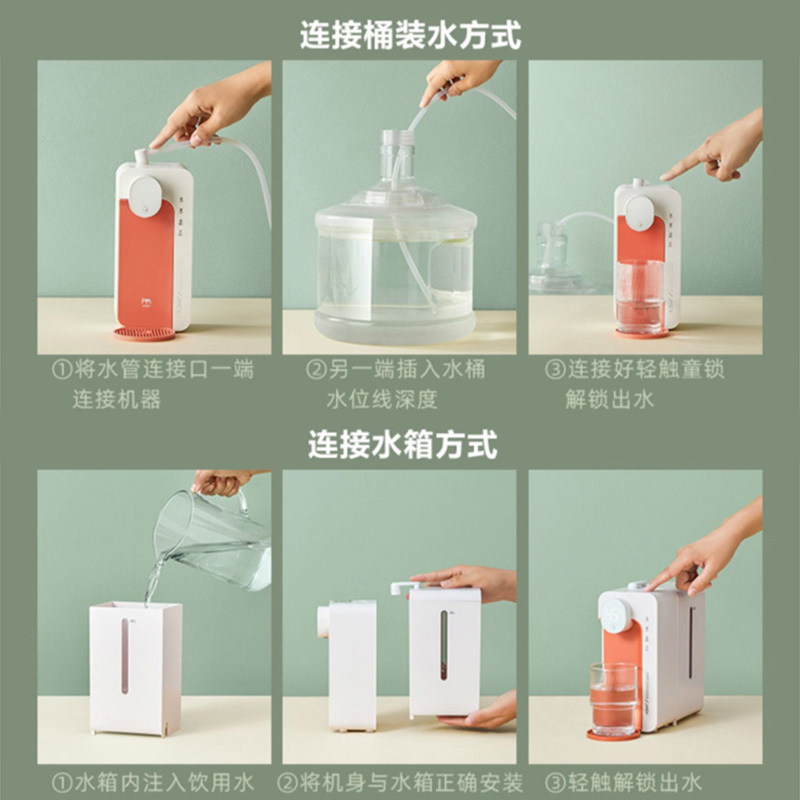 连接桶装水方式

①将水管连接口一端连接机器

②另一端插入水桶水位线深度

③连接好轻触童锁解锁出水

连接水箱方式

①水箱内注入饮用水

②将机身与水箱正确安装

③轻触解锁出水