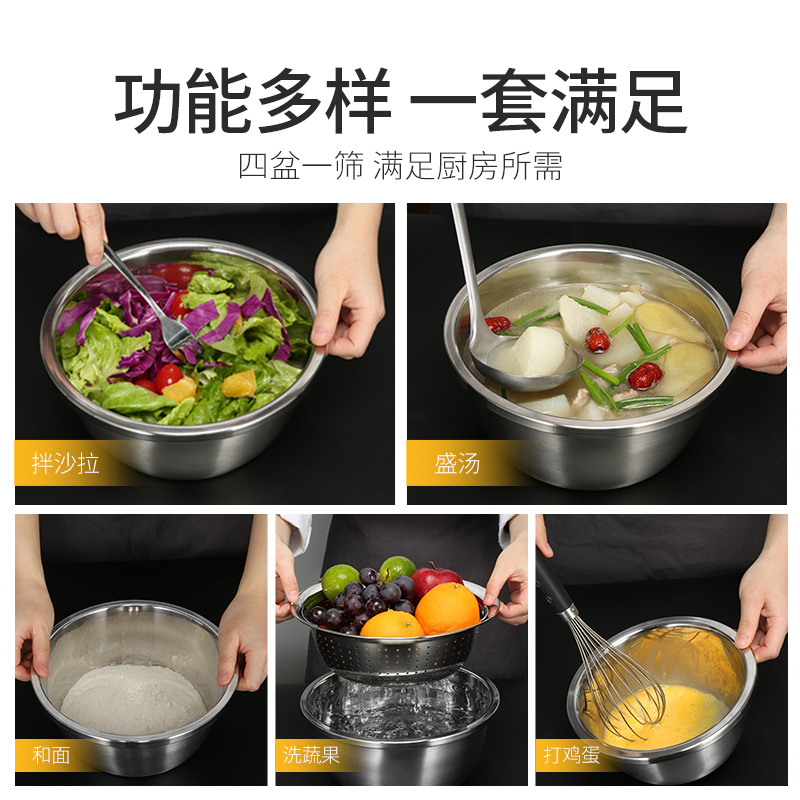 功能多样 一套满足

四盆一筛 满足厨房所需

拌沙拉

盛汤

和面

洗蔬果

打鸡蛋