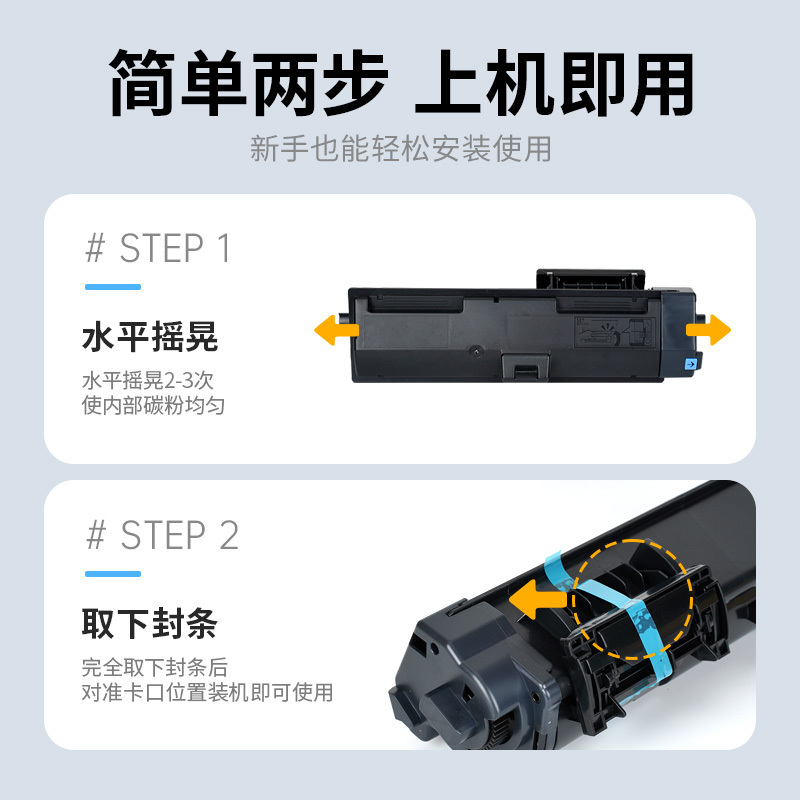 简单两步 上机即用

新手也能轻松安装使用

# STEP 1

水平摇晃

水平摇晃2-3次
使内部碳粉均匀

# STEP 2

取下封条

完全取下封条后
对准卡口位置装机即可使用