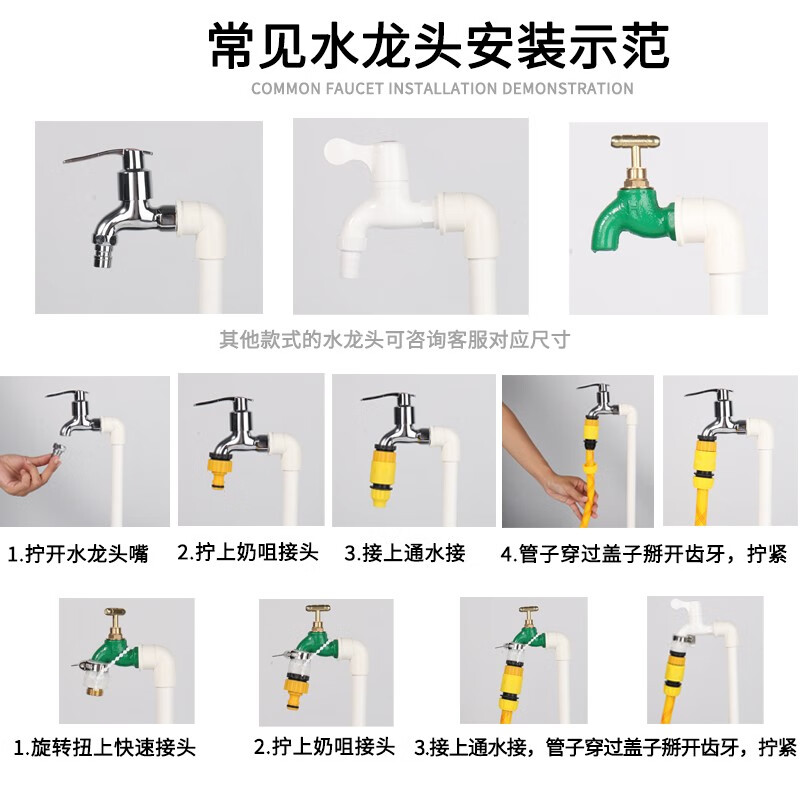 常见水龙头安装示范

COMMON FAUCET INSTALLATION DEMONSTRATION

其他款式的水龙头可咨询客服对应尺寸

1.拧开水龙头嘴

2.拧上奶咀接头

3.接上通水接

4.管子穿过盖子掰开齿牙，拧紧

1.旋转扭上快速接头

2.拧上奶咀接头

3.接上通水接，管子穿过盖子掰开齿牙，拧紧