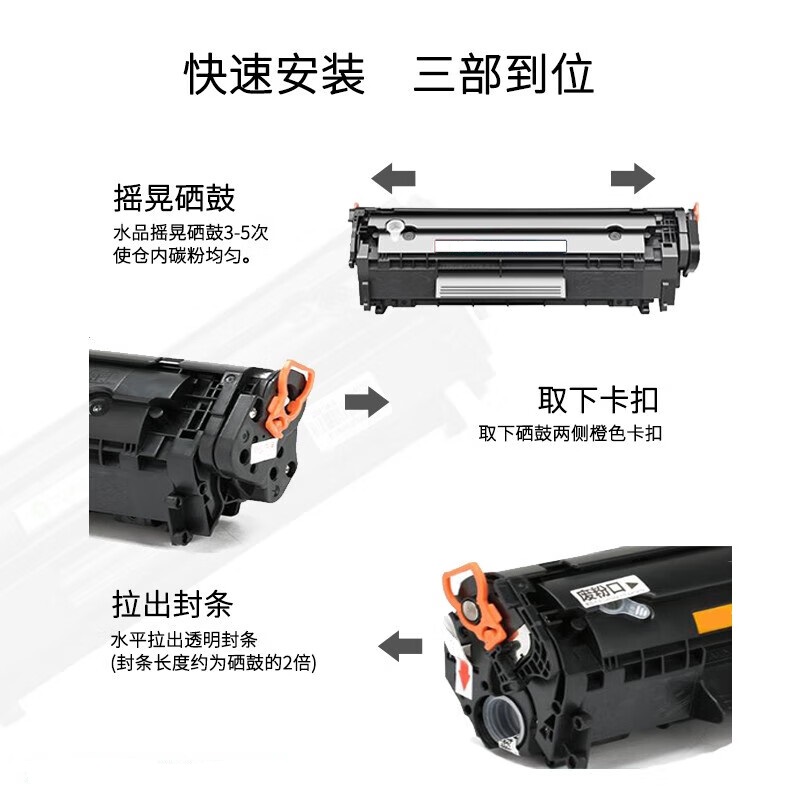 快速安装　三部到位

摇晃硒鼓
水品摇晃硒鼓3-5次
使仓内碳粉均匀。

取下卡扣
取下硒鼓两侧橙色卡扣

拉出封条
水平拉出透明封条
(封条长度约为硒鼓的2倍)

废粉口