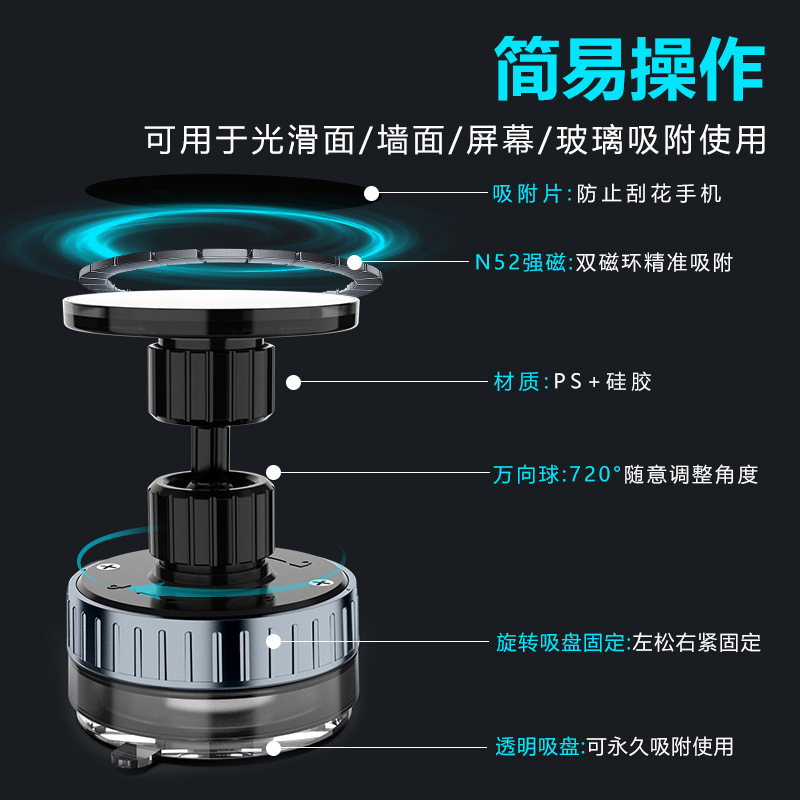 简易操作

可用于光滑面/墙面/屏幕/玻璃吸附使用

吸附片:防止刮花手机

N52强磁:双磁环精准吸附

材质:PS+硅胶

万向球:720°随意调整角度

旋转吸盘固定:左松右紧固定

透明吸盘:可永久吸附使用