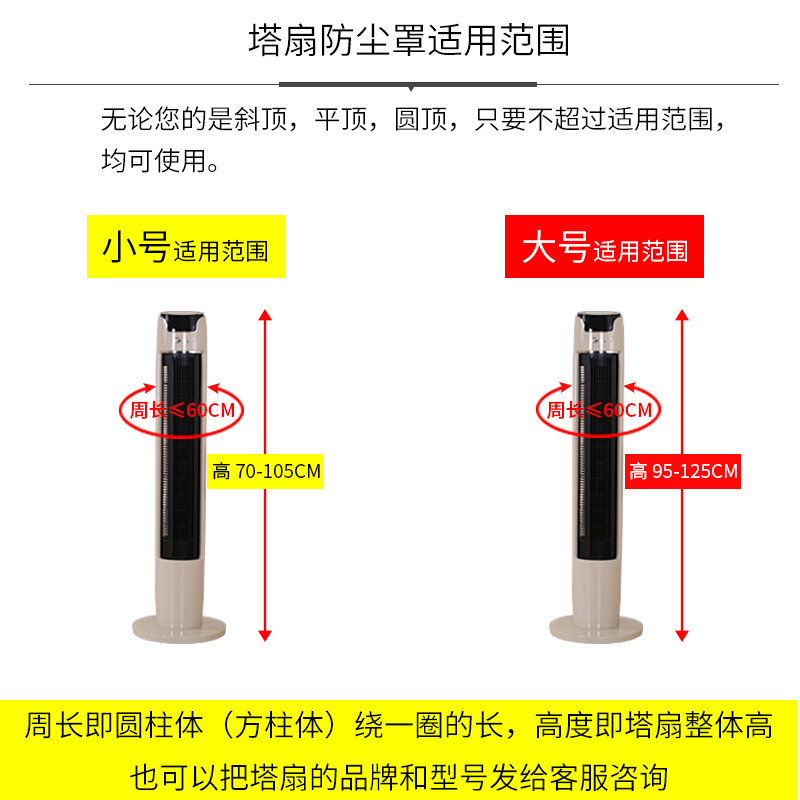 塔扇防尘罩适用范围

无论您的是斜顶，平顶，圆顶，只要不超过适用范围，均可使用。

小号适用范围

周长≤60CM

高 70-105CM

大号适用范围

周长≤60CM

高 95-125CM

周长即圆柱体（方柱体）绕一圈的长，高度即塔扇整体高
也可以把塔扇的品牌和型号发给客服咨询