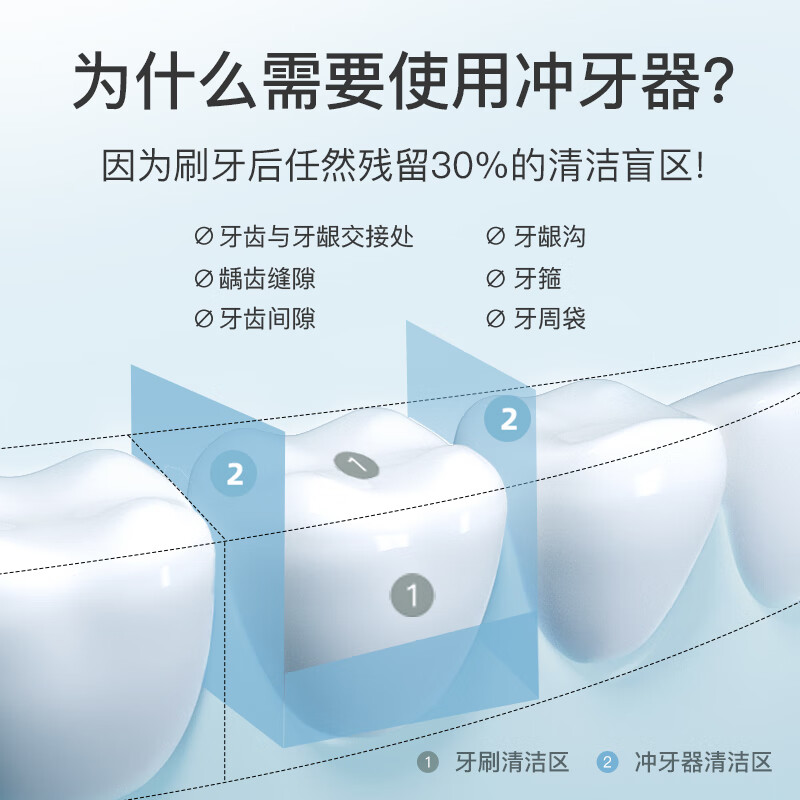 为什么需要使用冲牙器?

因为刷牙后任然残留30%的清洁盲区!

∅ 牙齿与牙龈交接处
∅ 龋齿缝隙
∅ 牙齿间隙
∅ 牙龈沟
∅ 牙箍
∅ 牙周袋

2

1

2

1

1 牙刷清洁区 2 冲牙器清洁区