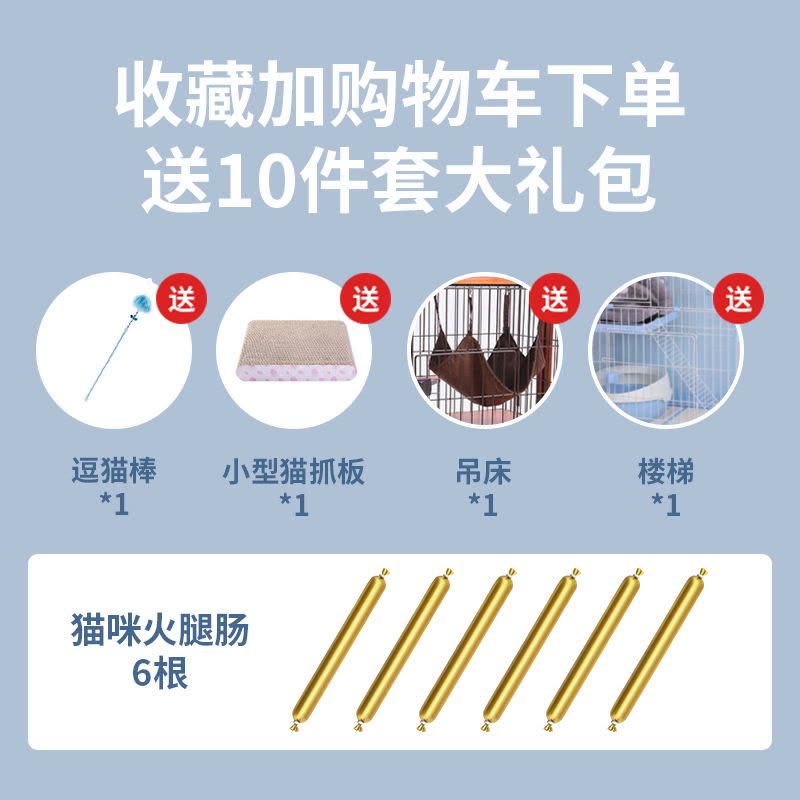 收藏加购物车下单
送10件套大礼包

送 送 送 送

逗猫棒
*1

小型猫抓板
*1

吊床
*1

楼梯
*1

猫咪火腿肠
6根