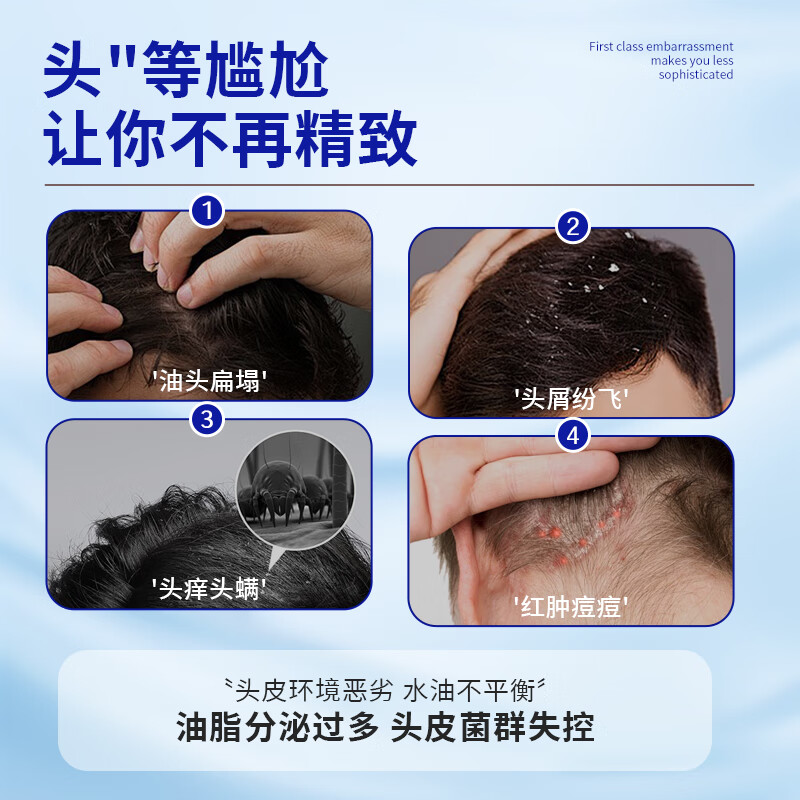 头"等尴尬
让你不再精致

First class embarrassment makes you less sophisticated

1
'油头扁塌'

2
'头屑纷飞'

3
'头痒头螨'

4
'红肿痘痘'

〝头皮环境恶劣 水油不平衡〞
油脂分泌过多 头皮菌群失控