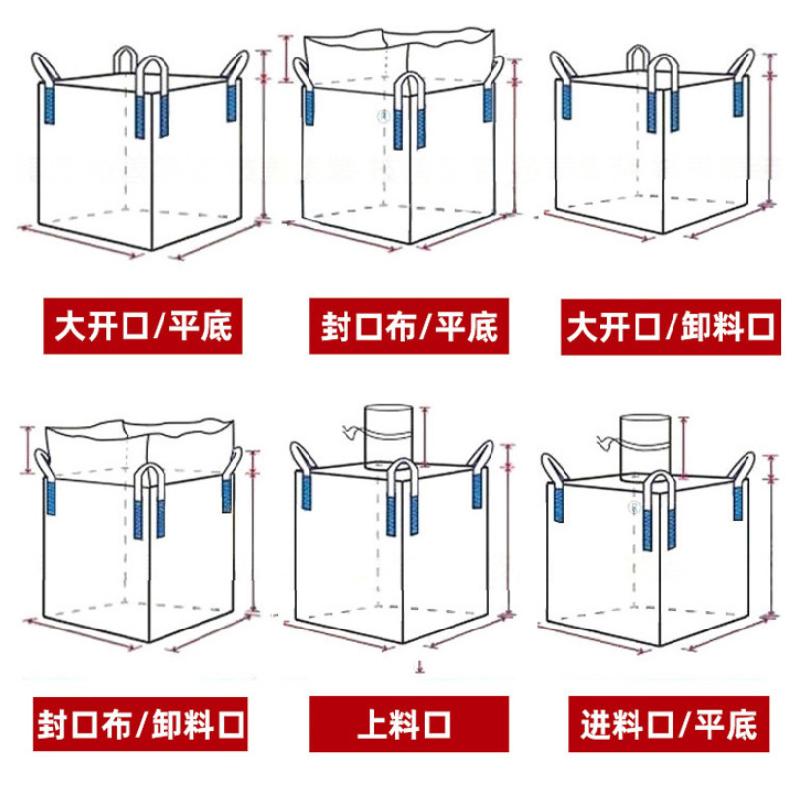 大开口/平底

封口布/平底

大开口/卸料口

封口布/卸料口

上料口

进料口/平底