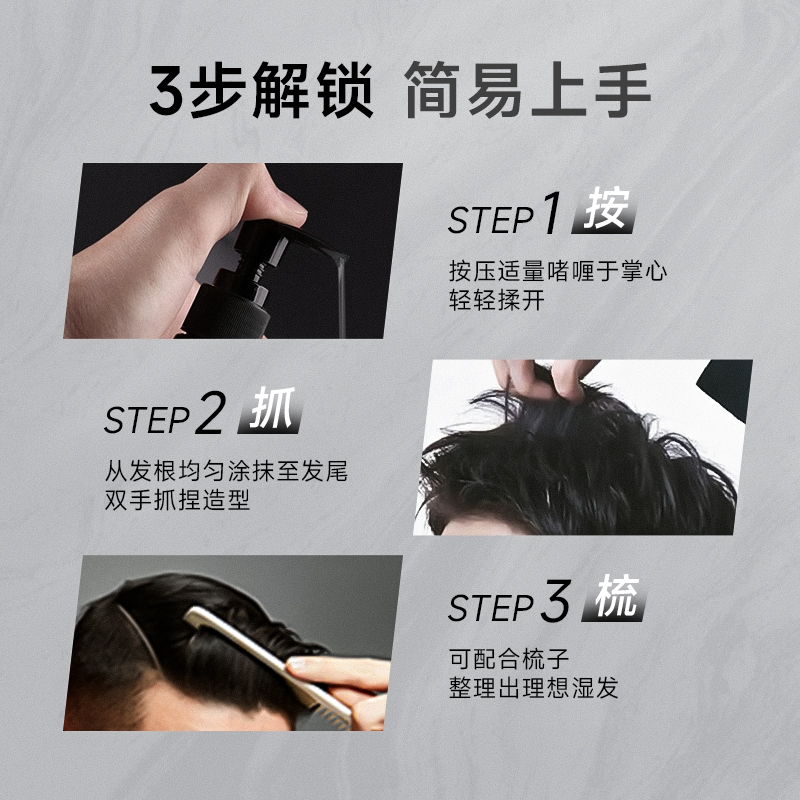 3步解锁 简易上手

STEP 1 按

按压适量啫喱于掌心
轻轻揉开

STEP 2 抓

从发根均匀涂抹至发尾
双手抓捏造型

STEP 3 梳

可配合梳子
整理出理想湿发