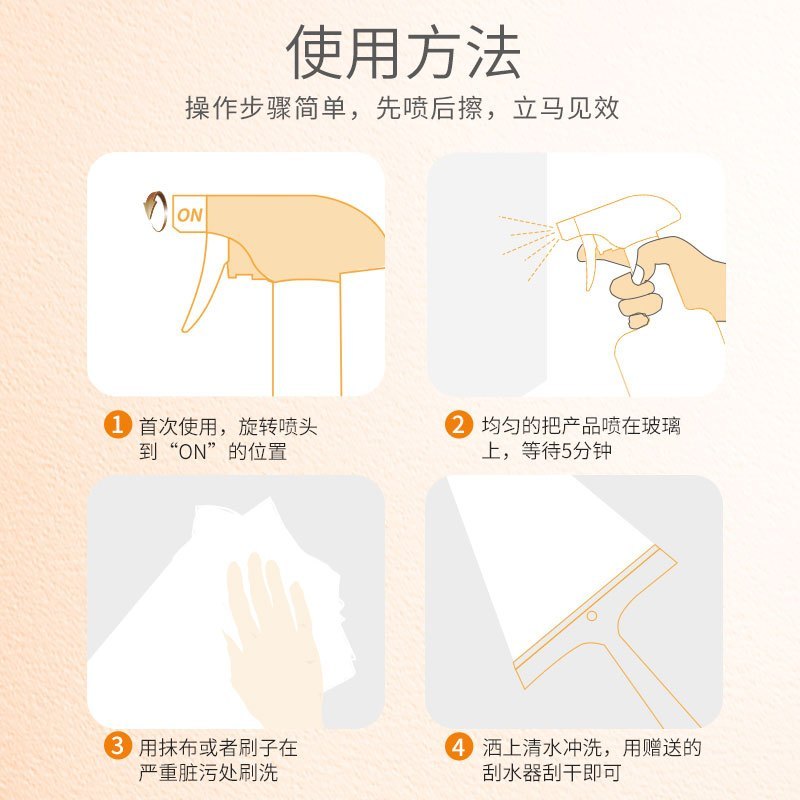 使用方法

操作步骤简单，先喷后擦，立马见效

ON

1 首次使用，旋转喷头到“ON”的位置

2 均匀的把产品喷在玻璃上，等待5分钟

3 用抹布或者刷子在严重脏污处刷洗

4 洒上清水冲洗，用赠送的刮水器刮干即可