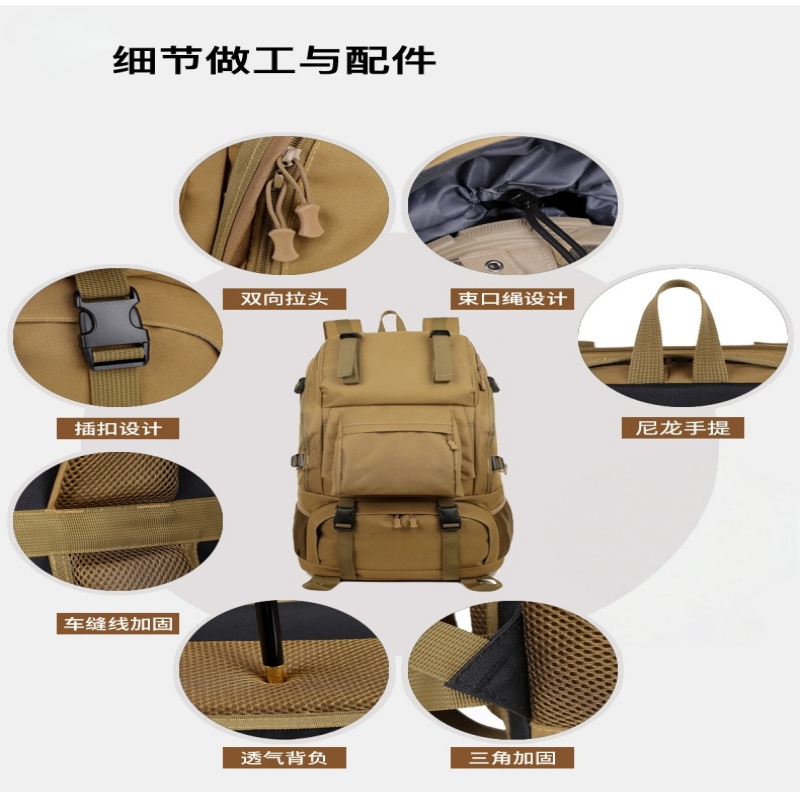 细节做工与配件

双向拉头

束口绳设计

插扣设计

尼龙手提

车缝线加固

透气背负

三角加固