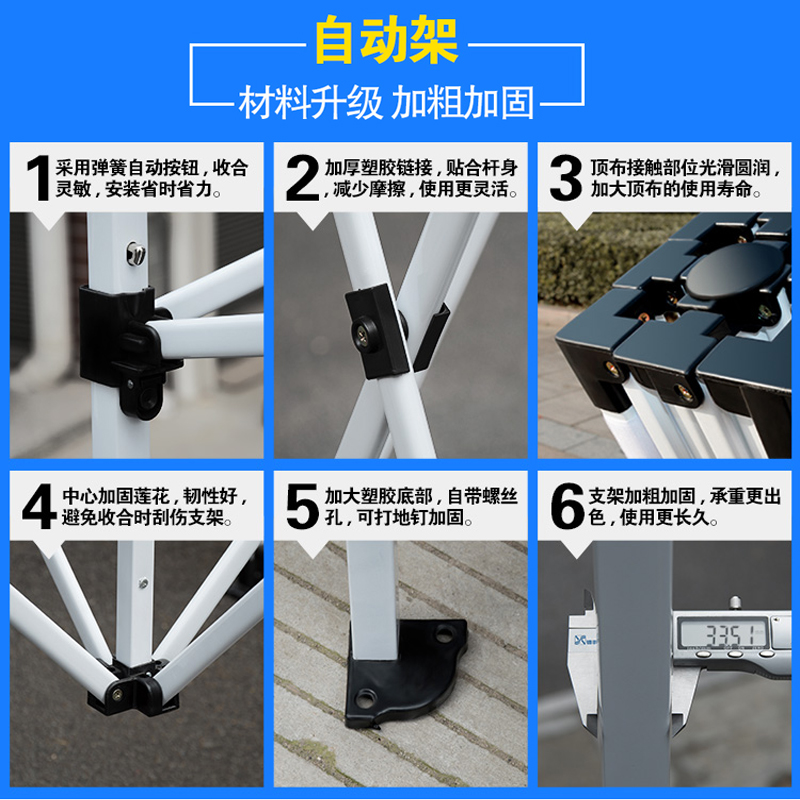 自动架

材料升级 加粗加固

1 采用弹簧自动按钮，收合灵敏，安装省时省力。

2 加厚塑胶链接，贴合杆身，减少摩擦，使用更灵活。

3 顶布接触部位光滑圆润，加大顶布的使用寿命。

4 中心加固莲花，韧性好，避免收合时刮伤支架。

5 加大塑胶底部，自带螺丝孔，可打地钉加固。

6 支架加粗加固，承重更出色，使用更长久。

33.51