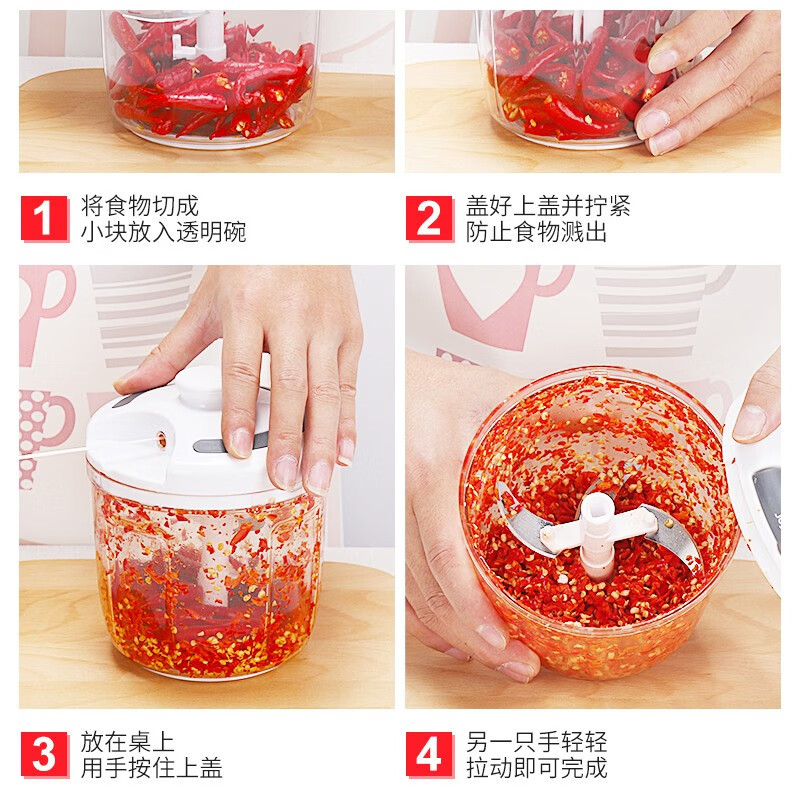 1 将食物切成
小块放入透明碗

2 盖好上盖并拧紧
防止食物溅出

3 放在桌上
用手按住上盖

4 另一只手轻轻
拉动即可完成