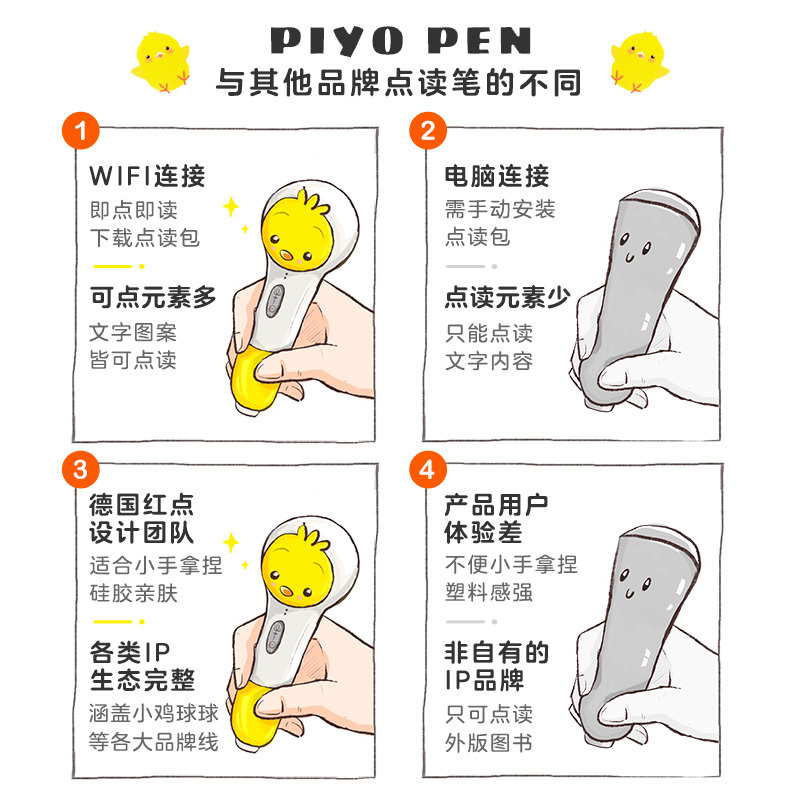 PIYO PEN
与其他品牌点读笔的不同

1
WIFI连接
即点即读
下载点读包

可点元素多
文字图案
皆可点读

2
电脑连接
需手动安装
点读包

点读元素少
只能点读
文字内容

3
德国红点
设计团队
适合小手拿捏
硅胶亲肤

各类IP
生态完整
涵盖小鸡球球
等各大品牌线

4
产品用户
体验差
不便小手拿捏
塑料感强

非自有的
IP品牌
只可点读
外版图书