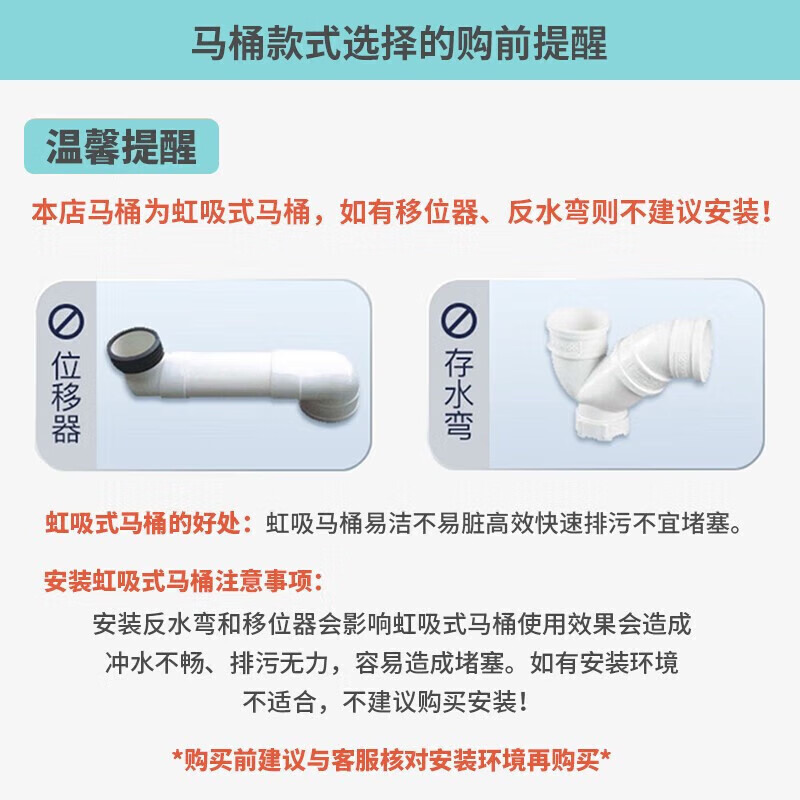 马桶款式选择的购前提醒

温馨提醒

本店马桶为虹吸式马桶，如有移位器、反水弯则不建议安装！

位移器

存水弯

虹吸式马桶的好处：虹吸马桶易洁不易脏高效快速排污不宜堵塞。

安装虹吸式马桶注意事项：

安装反水弯和移位器会影响虹吸式马桶使用效果会造成冲水不畅、排污无力，容易造成堵塞。如有安装环境不适合，不建议购买安装！

*购买前建议与客服核对安装环境再购买*