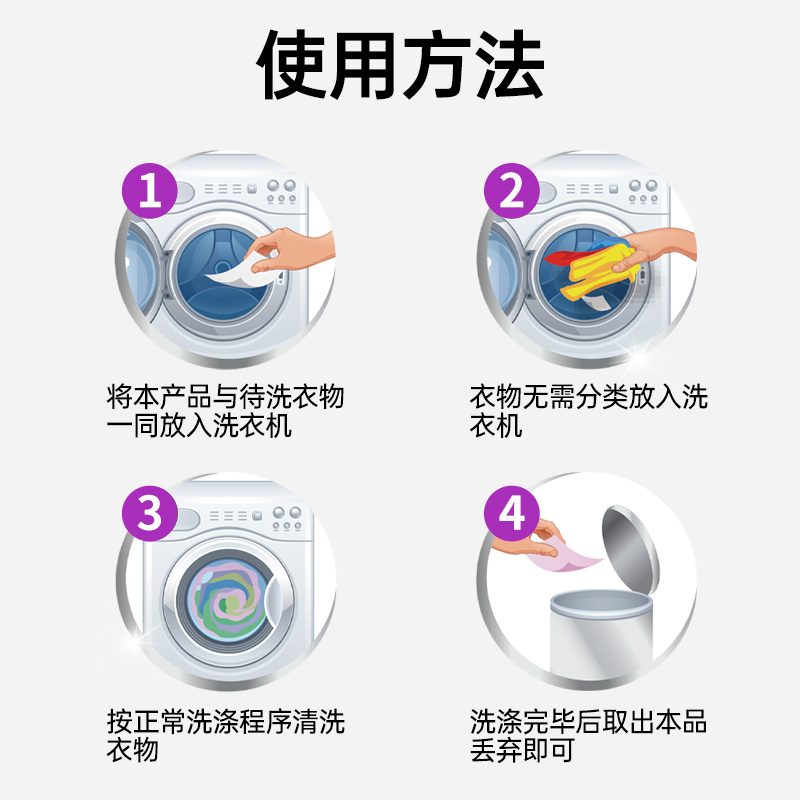 使用方法

1
将本产品与待洗衣物一同放入洗衣机

2
衣物无需分类放入洗衣机

3
按正常洗涤程序清洗衣物

4
洗涤完毕后取出本品丢弃即可