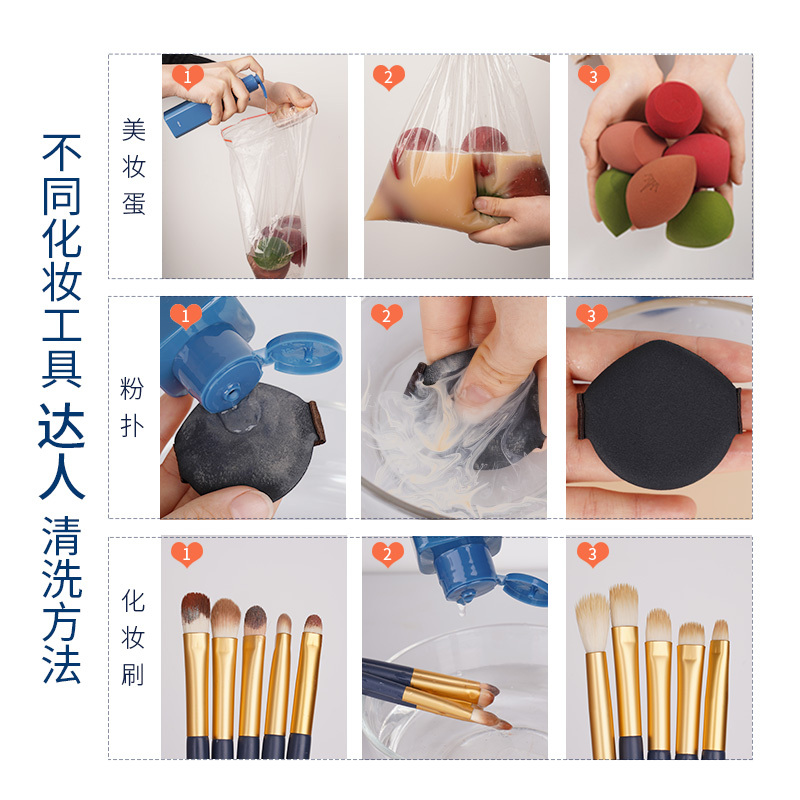 不同化妆工具达人清洗方法

美妆蛋
1
2
3

粉扑
1
2
3

化妆刷
1
2
3