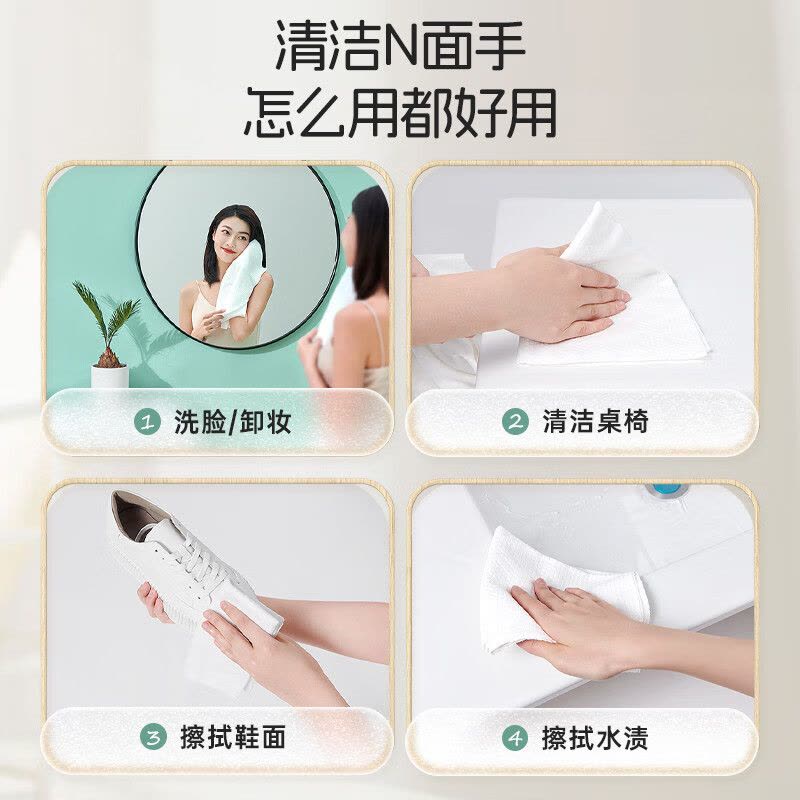 清洁N面手
怎么用都好用

1 洗脸/卸妆

2 清洁桌椅

3 擦拭鞋面

4 擦拭水渍