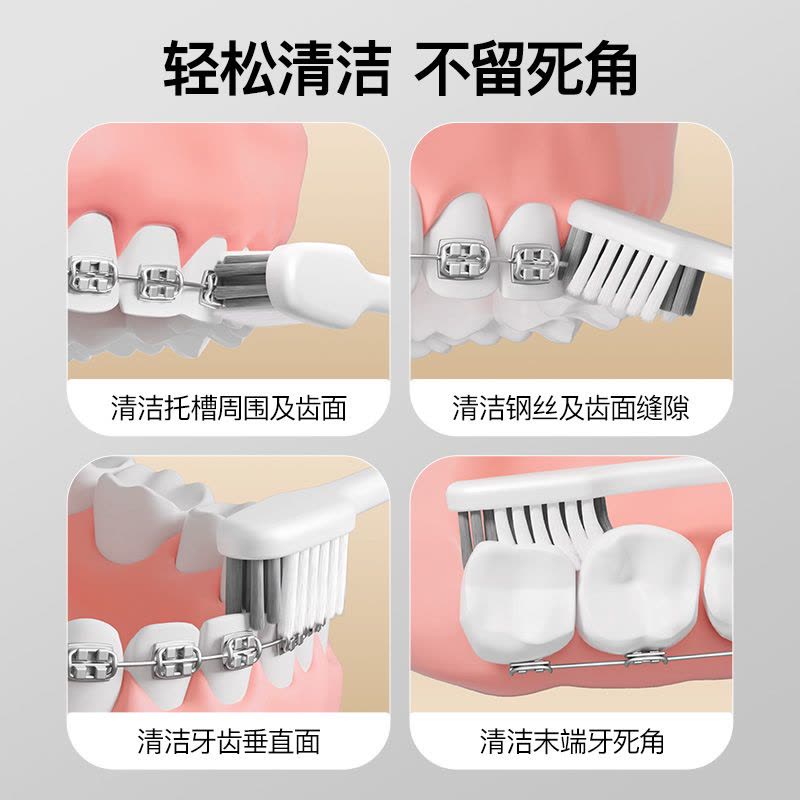 轻松清洁 不留死角

清洁托槽周围及齿面

清洁钢丝及齿面缝隙

清洁牙齿垂直面

清洁末端牙死角