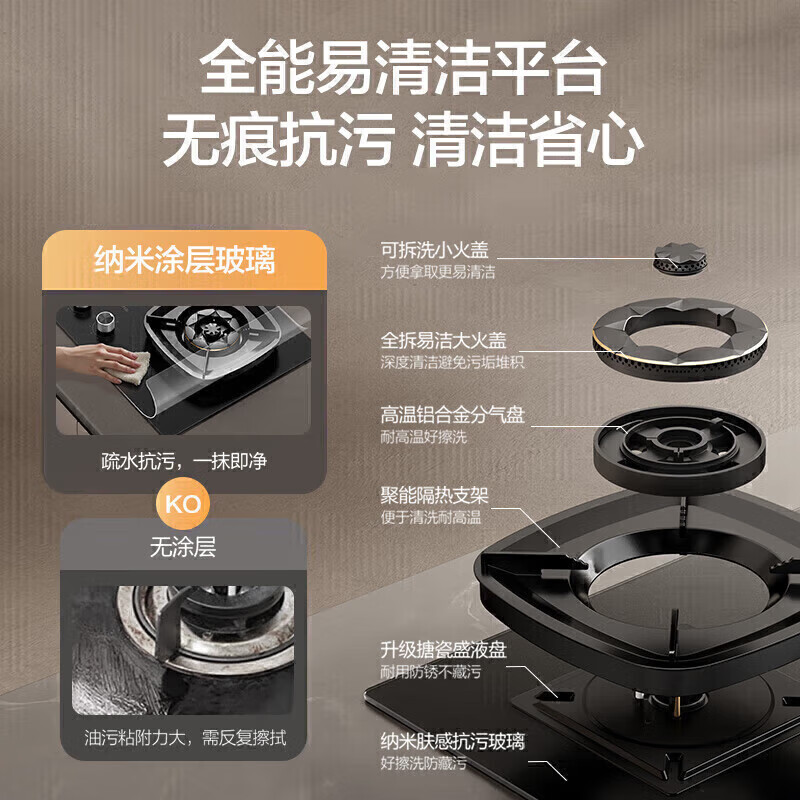 全能易清洁平台
无痕抗污 清洁省心

纳米涂层玻璃

疏水抗污，一抹即净

KO

无涂层

油污粘附力大，需反复擦拭

可拆洗小火盖
方便拿取更易清洁

全拆易洁大火盖
深度清洁避免污垢堆积

高温铝合金分气盘
耐高温好擦洗

聚能隔热支架
便于清洗耐高温

升级搪瓷盛液盘
耐用防锈不藏污

纳米肤感抗污玻璃
好擦洗防藏污