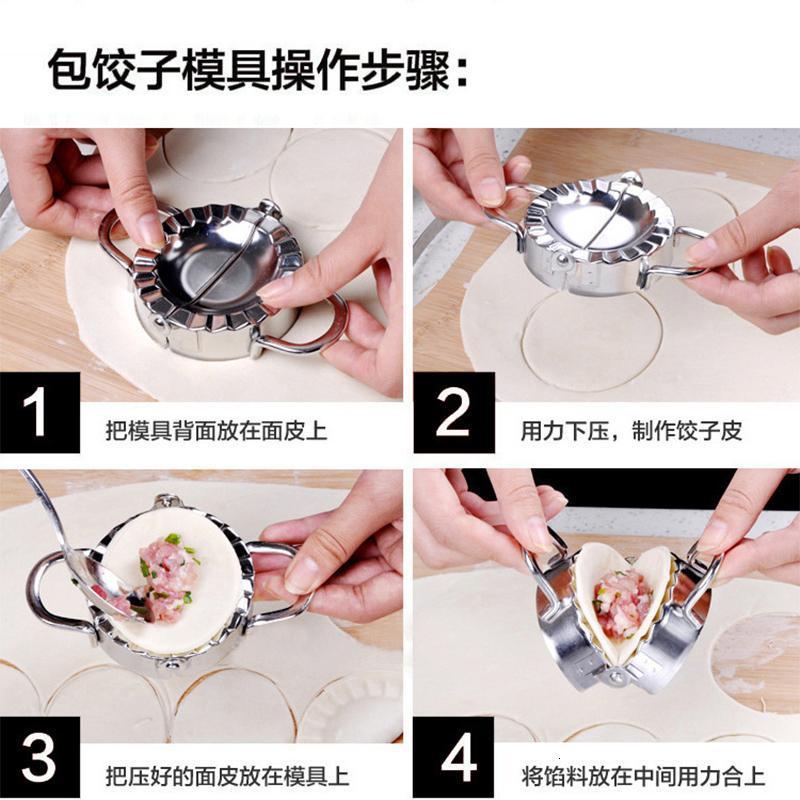 包饺子模具操作步骤：

1 把模具背面放在面皮上

2 用力下压，制作饺子皮

3 把压好的面皮放在模具上

4 将馅料放在中间用力合上