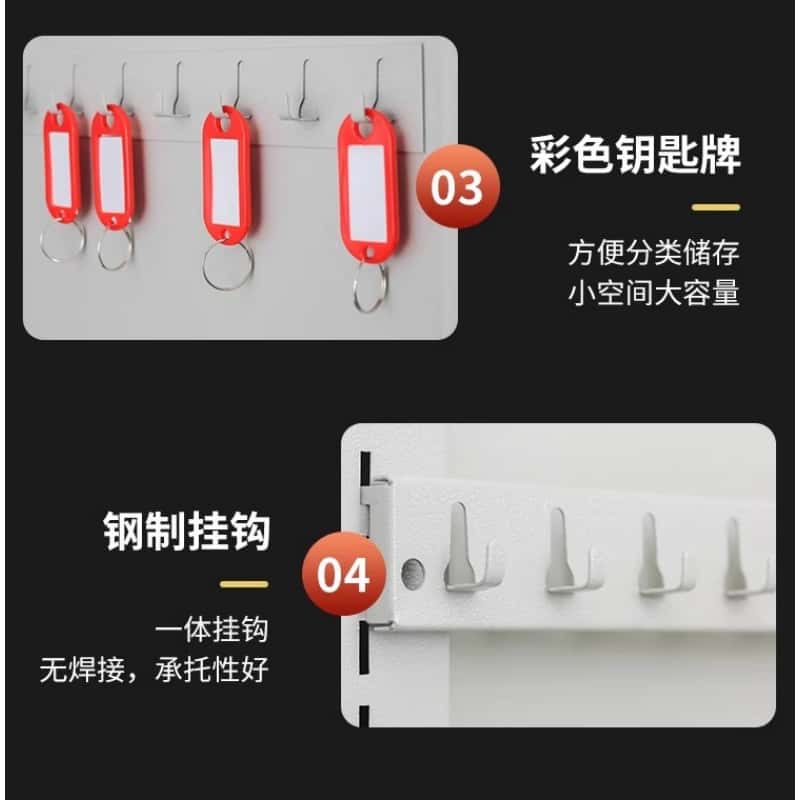 03

彩色钥匙牌

方便分类储存
小空间大容量

钢制挂钩

04

一体挂钩
无焊接，承托性好