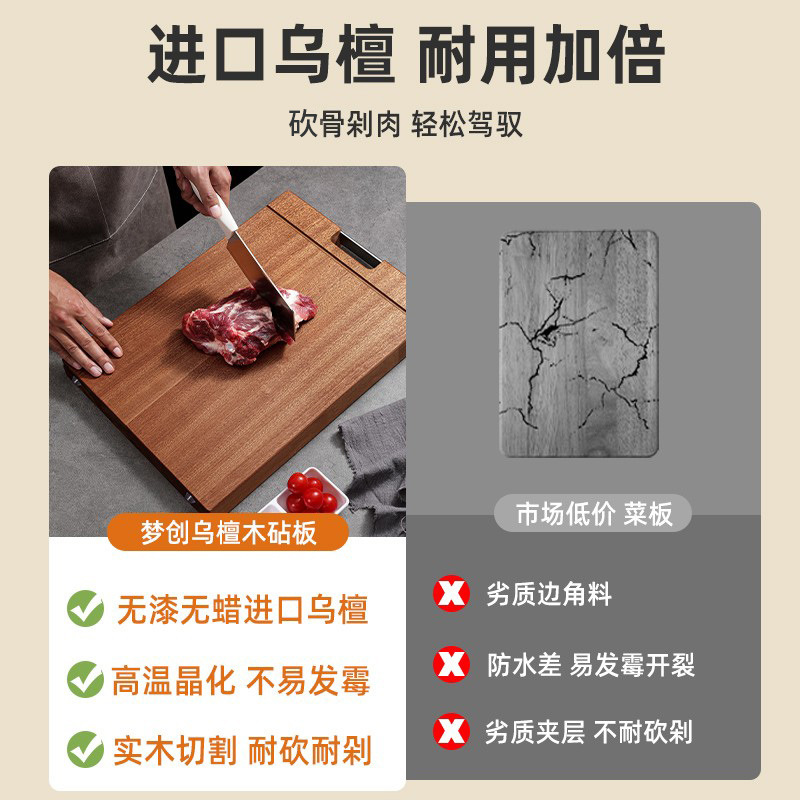 进口乌檀 耐用加倍

砍骨剁肉 轻松驾驭

梦创乌檀木砧板

无漆无蜡进口乌檀

高温晶化 不易发霉

实木切割 耐砍耐剁

市场低价 菜板

劣质边角料

防水差 易发霉开裂

劣质夹层 不耐砍剁