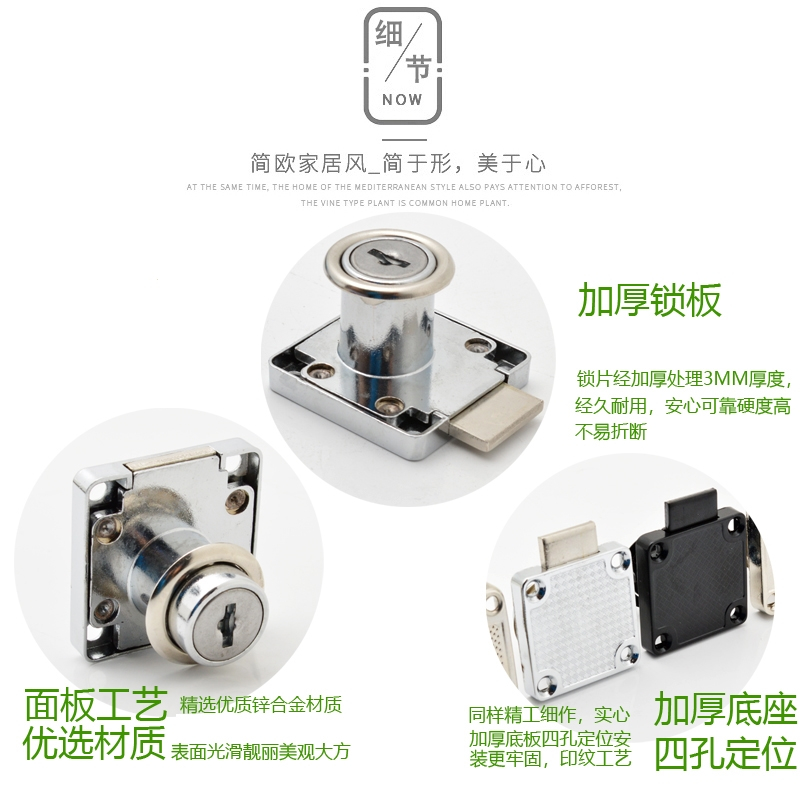 细
节
NOW

简欧家居风_简于形，美于心

AT THE SAME TIME, THE HOME OF THE MEDITERRANEAN STYLE ALSO PAYS ATTENTION TO AFFOREST, THE VINE TYPE PLANT IS COMMON HOME PLANT.

加厚锁板

锁片经加厚处理3MM厚度，经久耐用，安心可靠硬度高不易折断

面板工艺
优选材质

精选优质锌合金材质
表面光滑靓丽美观大方

同样精工细作，实心加厚底板四孔定位安装更牢固，印纹工艺

加厚底座
四孔定位