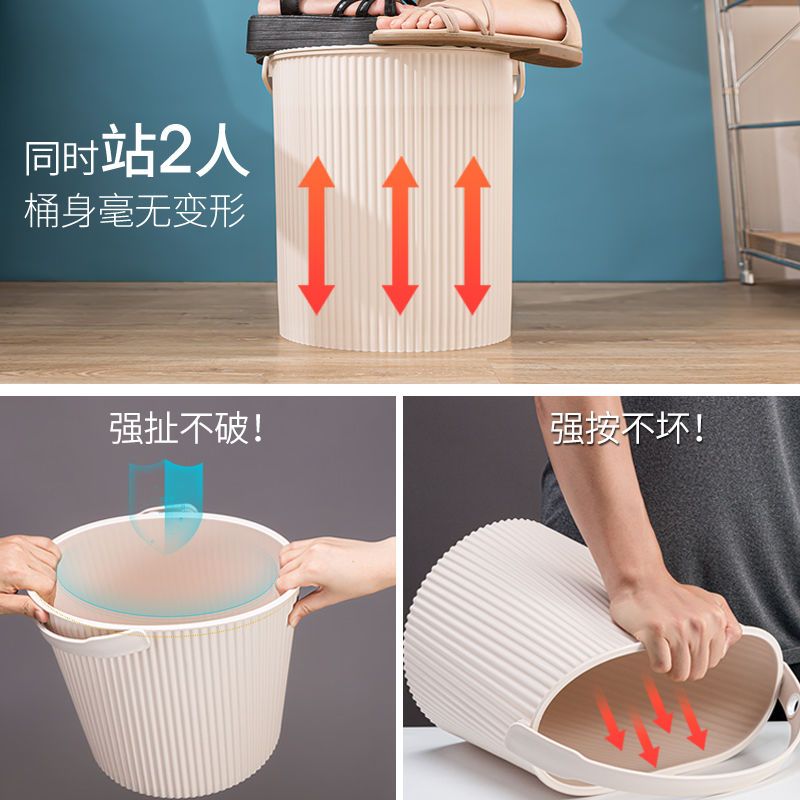 同时站2人
桶身毫无变形

强扯不破!

强按不坏!