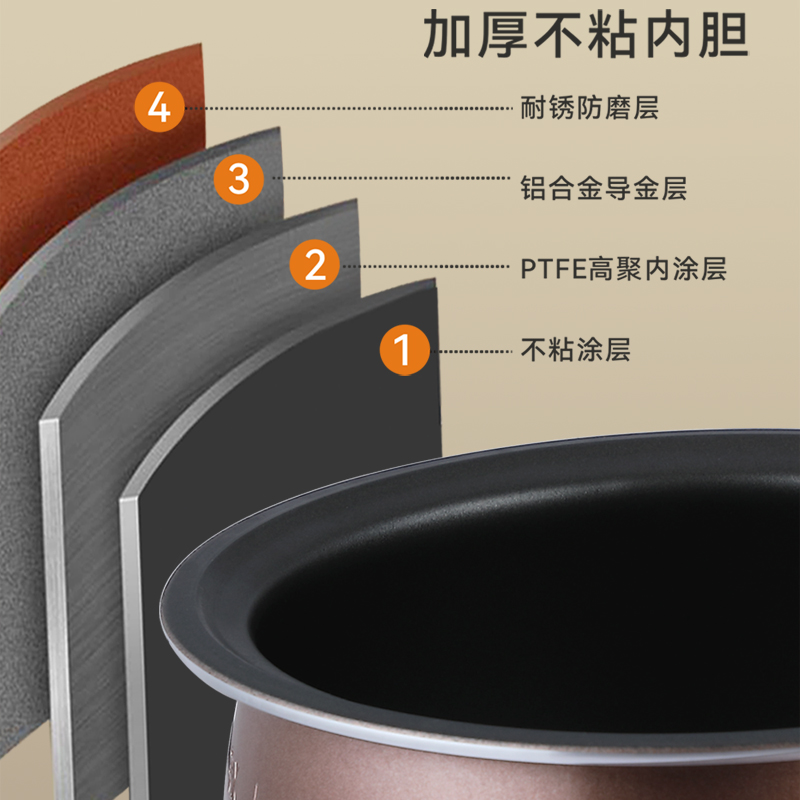 加厚不粘内胆

4 耐锈防磨层

3 铝合金导金层

2 PTFE高聚内涂层

1 不粘涂层