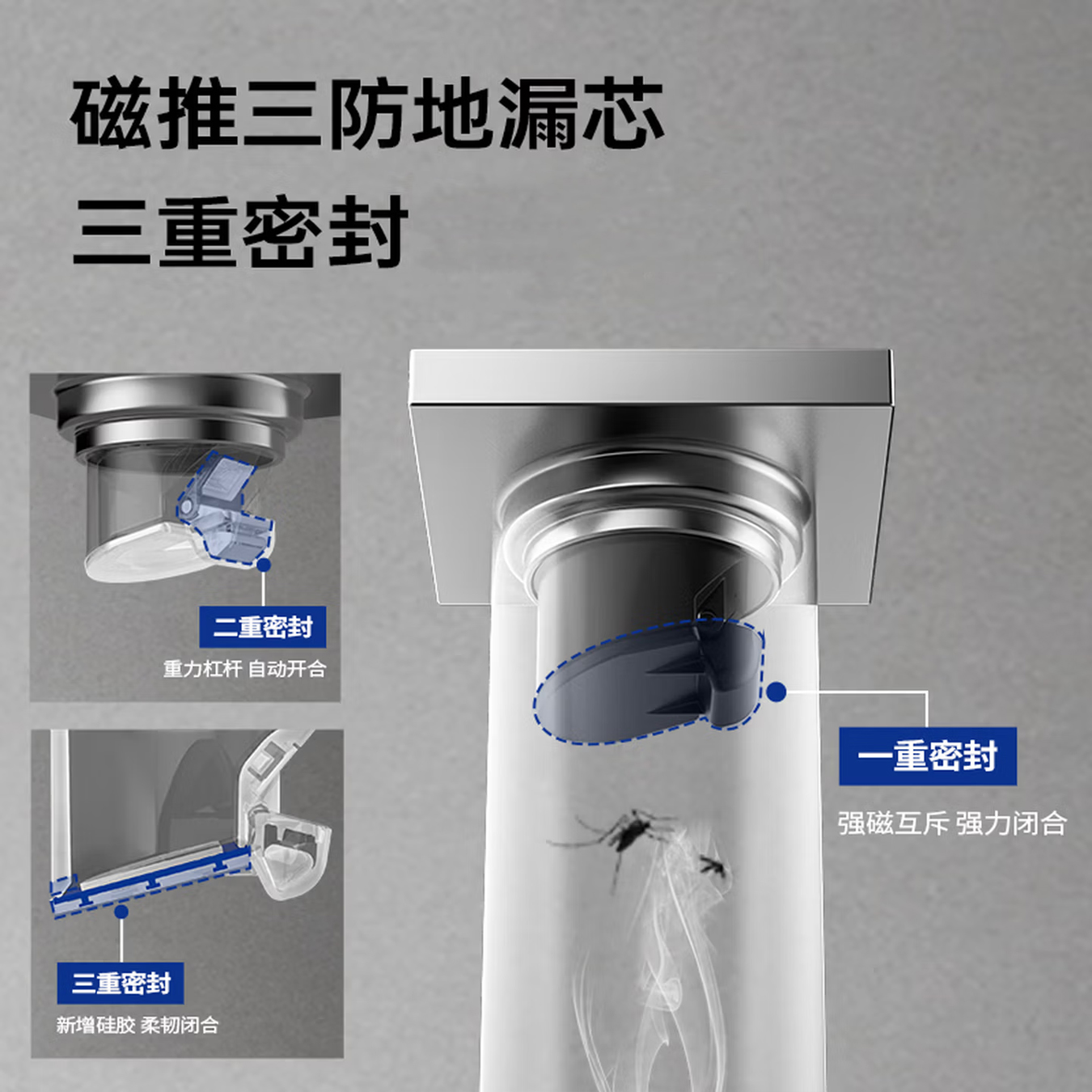 磁推三防地漏芯
三重密封

二重密封
重力杠杆 自动开合

三重密封
新增硅胶 柔韧闭合

一重密封
强磁互斥 强力闭合