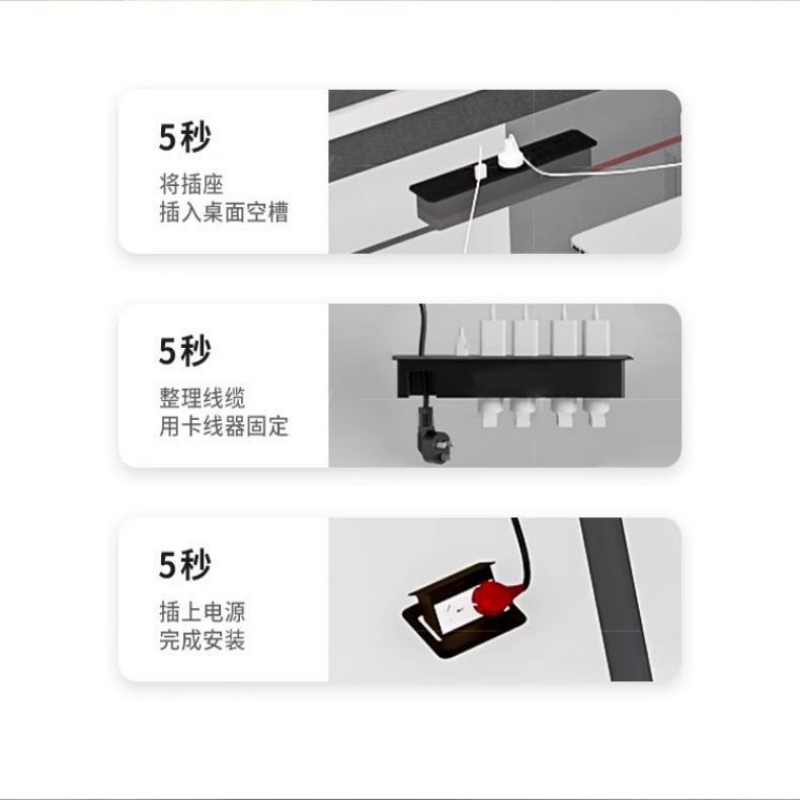 5秒
将插座
插入桌面空槽

5秒
整理线缆
用卡线器固定

5秒
插上电源
完成安装