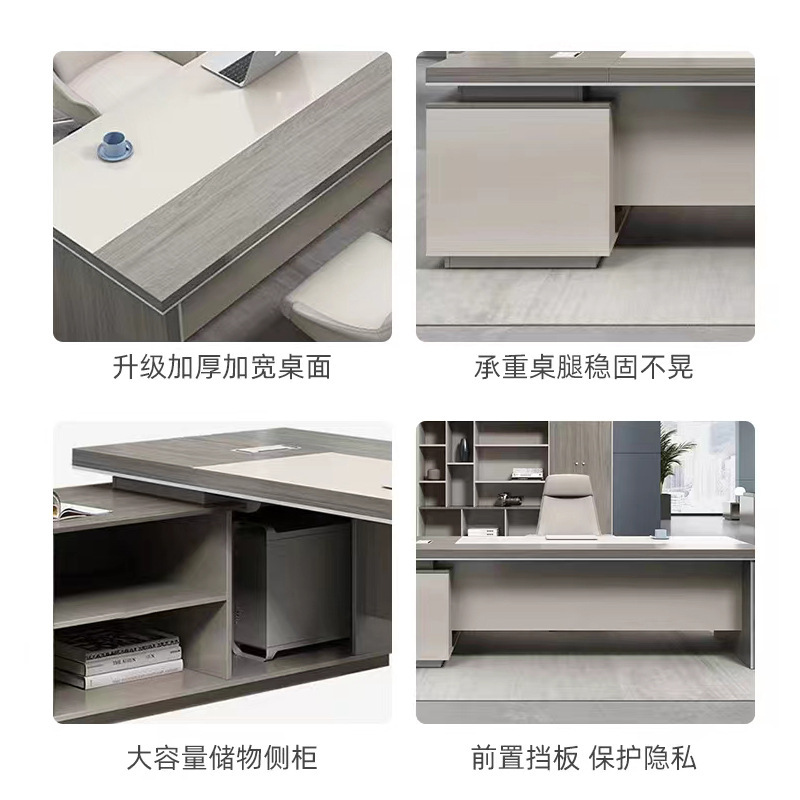 升级加厚加宽桌面

承重桌腿稳固不晃

大容量储物侧柜

前置挡板 保护隐私