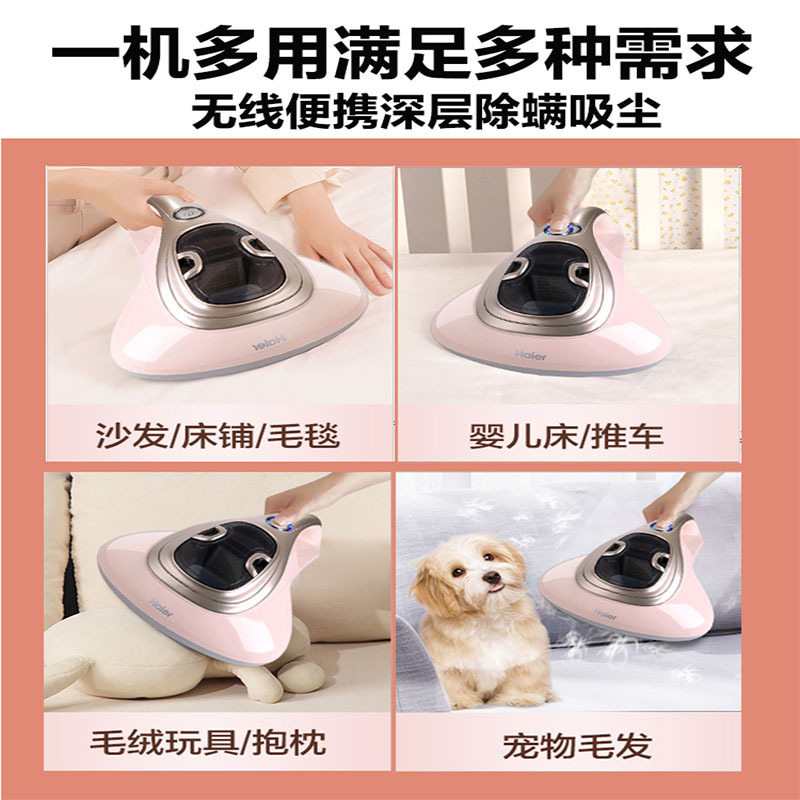 一机多用满足多种需求
无线便携深层除螨吸尘

Haier
沙发/床铺/毛毯

Haier
婴儿床/推车

Haier
毛绒玩具/抱枕

Haier
宠物毛发