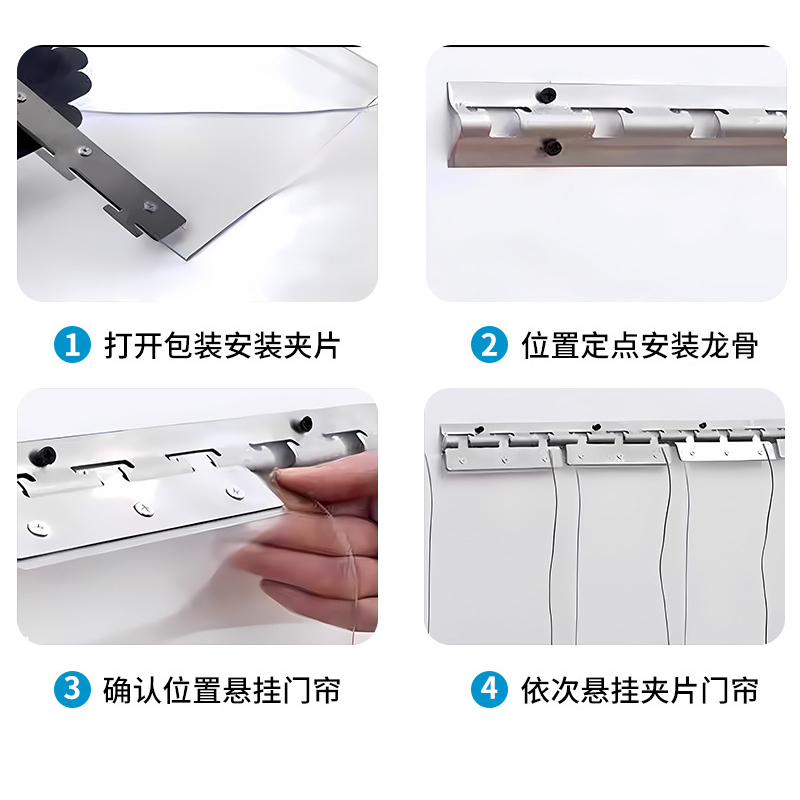 1 打开包装安装夹片

2 位置定点安装龙骨

3 确认位置悬挂门帘

4 依次悬挂夹片门帘