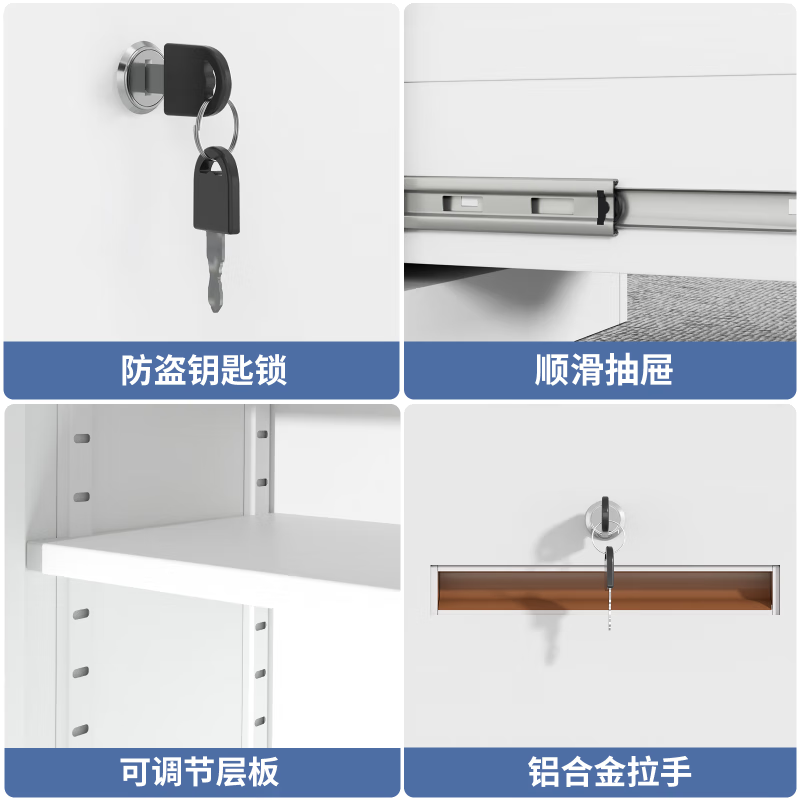 防盗钥匙锁

顺滑抽屉

可调节层板

铝合金拉手