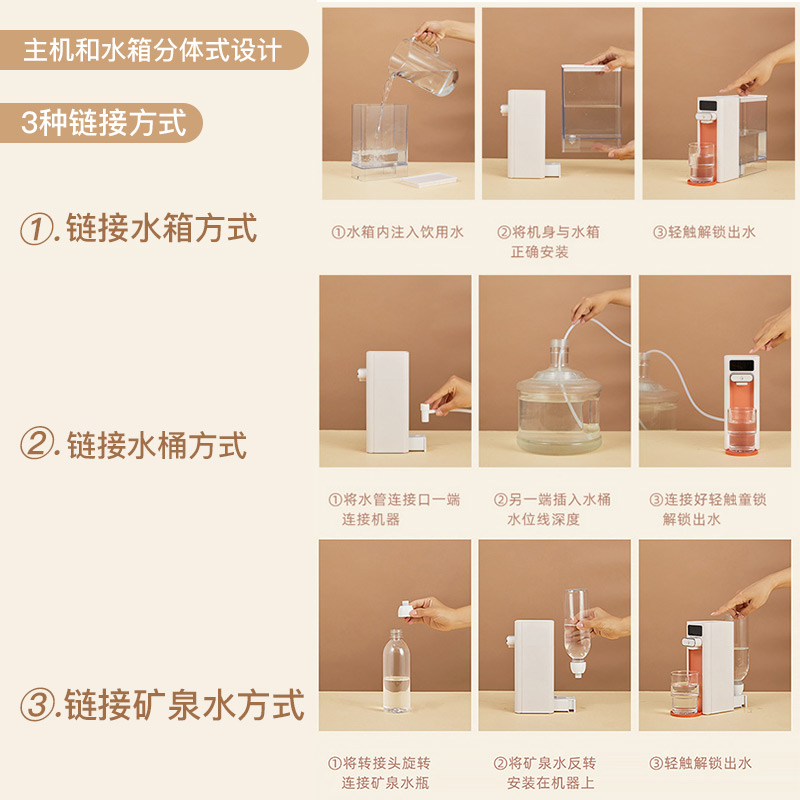 主机和水箱分体式设计

3种链接方式

①.链接水箱方式

①水箱内注入饮用水

②将机身与水箱正确安装

③轻触解锁出水

②.链接水桶方式

①将水管连接口一端连接机器

②另一端插入水桶水位线深度

③连接好轻触童锁解锁出水

③.链接矿泉水方式

①将转接头旋转连接矿泉水瓶

②将矿泉水反转安装在机器上

③轻触解锁出水