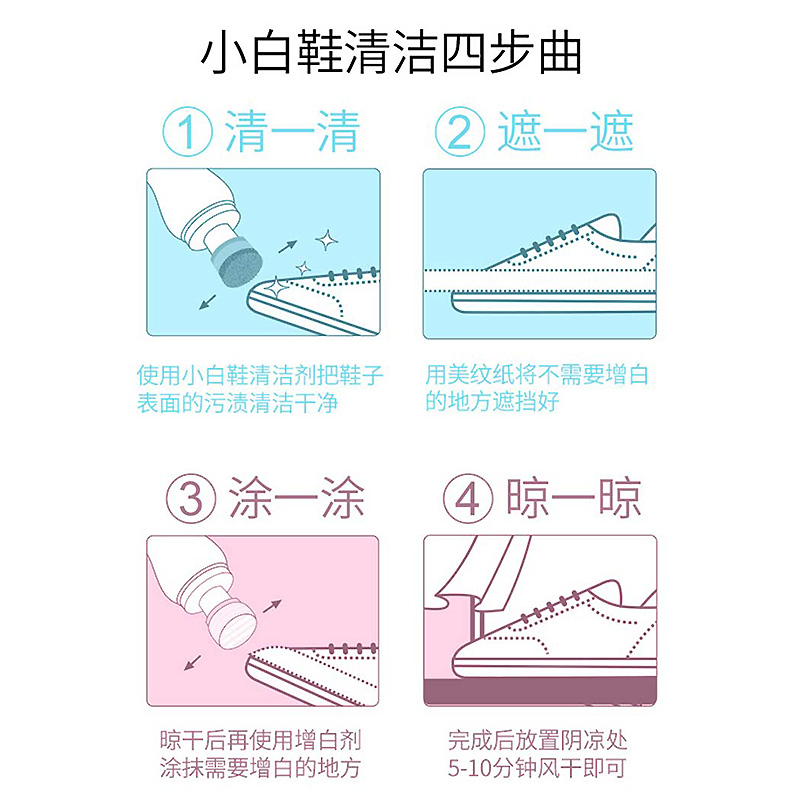 小白鞋清洁四步曲

① 清一清

使用小白鞋清洁剂把鞋子表面的污渍清洁干净

② 遮一遮

用美纹纸将不需要增白的地方遮挡好

③ 涂一涂

晾干后再使用增白剂涂抹需要增白的地方

④ 晾一晾

完成后放置阴凉处5-10分钟风干即可