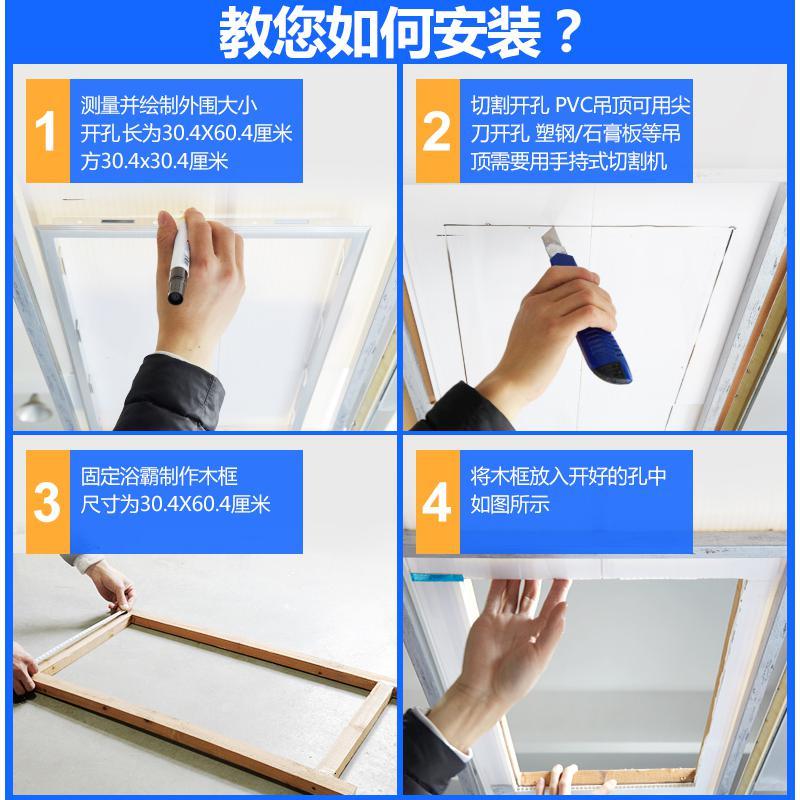 教您如何安装？

1
测量并绘制外围大小
开孔 长为30.4X60.4厘米
方30.4x30.4厘米

2
切割开孔 PVC吊顶可用尖刀开孔 塑钢/石膏板等吊顶需要用手持式切割机

3
固定浴霸制作木框
尺寸为30.4X60.4厘米

4
将木框放入开好的孔中
如图所示