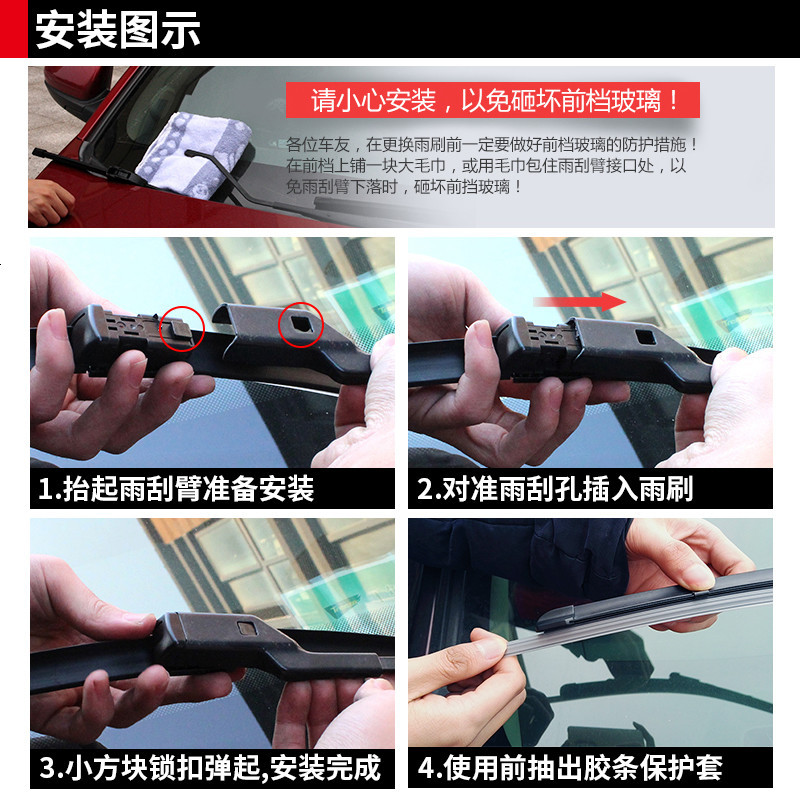 安装图示

请小心安装，以免砸坏前档玻璃！

各位车友，在更换雨刷前一定要做好前档玻璃的防护措施！在前档上铺一块大毛巾，或用毛巾包住雨刮臂接口处，以免雨刮臂下落时，砸坏前挡玻璃！

1.抬起雨刮臂准备安装

2.对准雨刮孔插入雨刷

3.小方块锁扣弹起,安装完成

4.使用前抽出胶条保护套